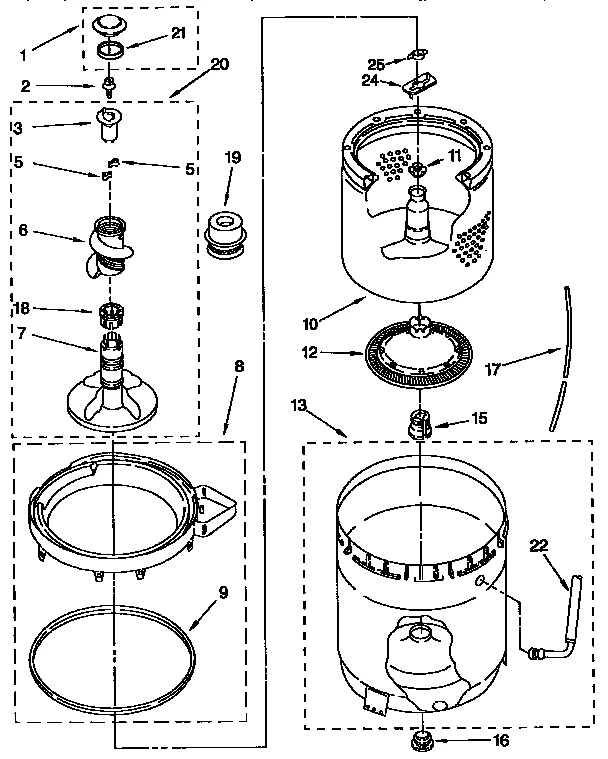 1
21
2
20
3
5
5
19
6
18
7
8
9
25
24
11
10
12
17
13
15
22
16