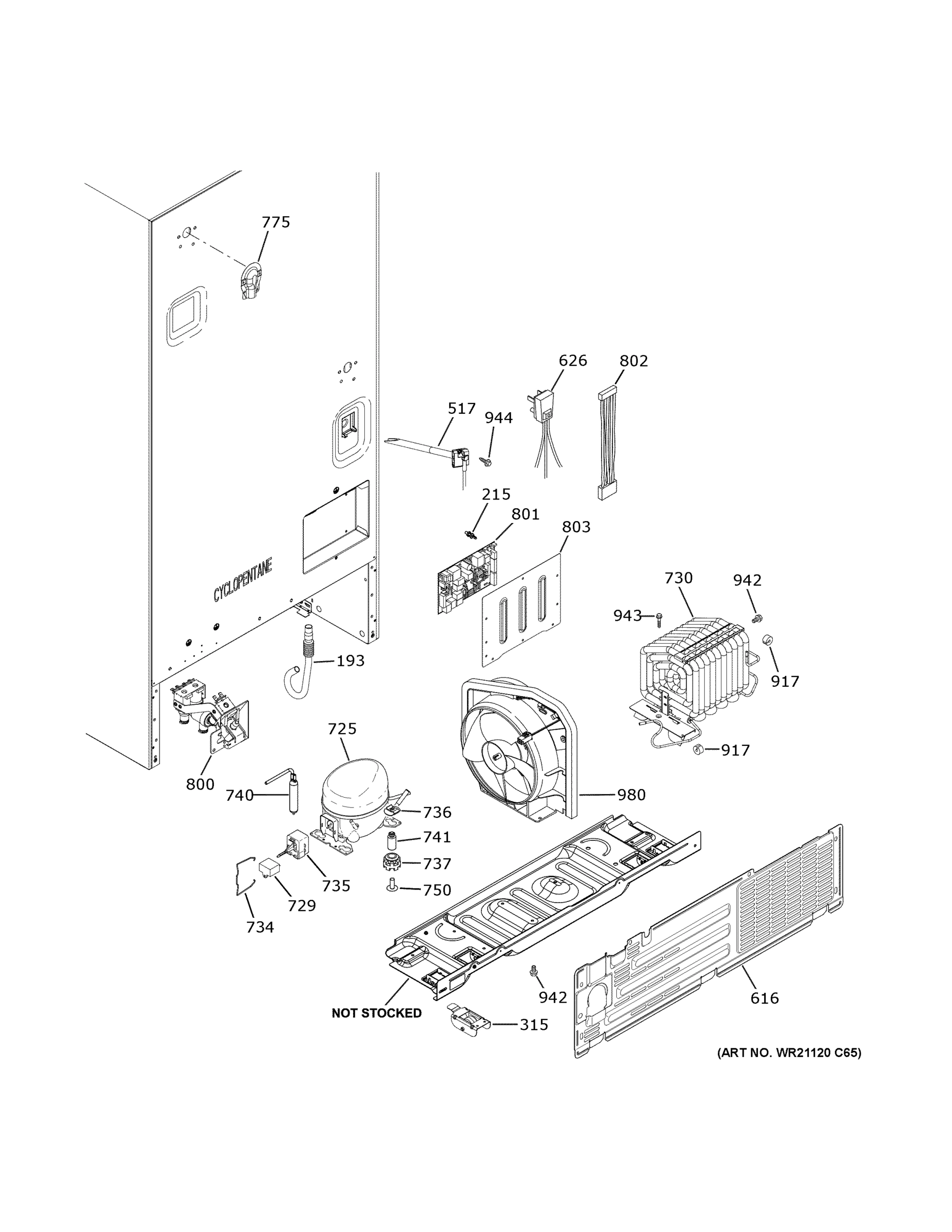 775

626
802
517
944

215
801
803

CYCLOPENTANE

730
942
943
917
193
917
725
800
740
980
736
741
737
735
750
729
734
942
616
NOT STOCKED
315
(ART NO. WR21120 C65)