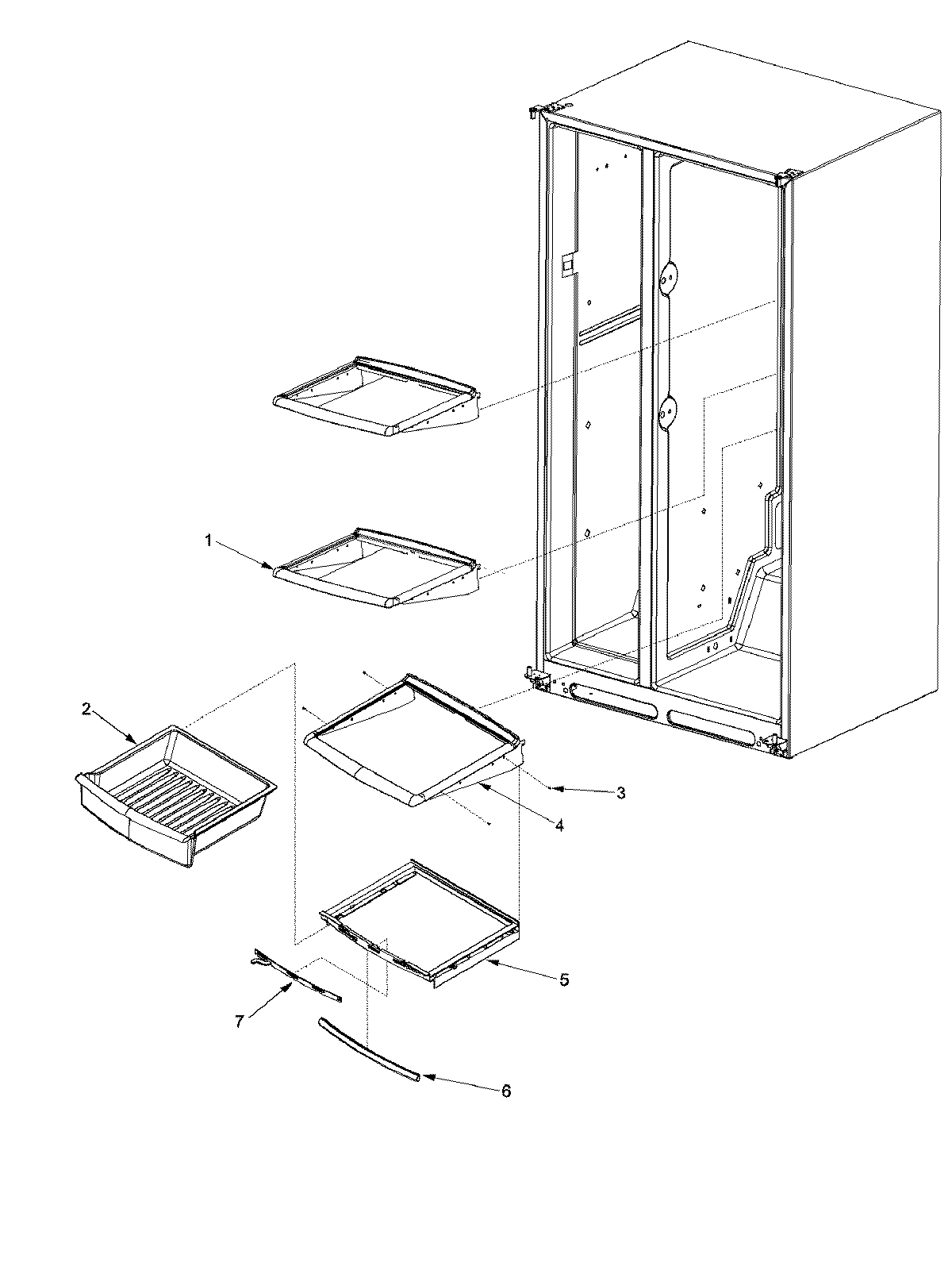 1
2
3
4
5
7
6