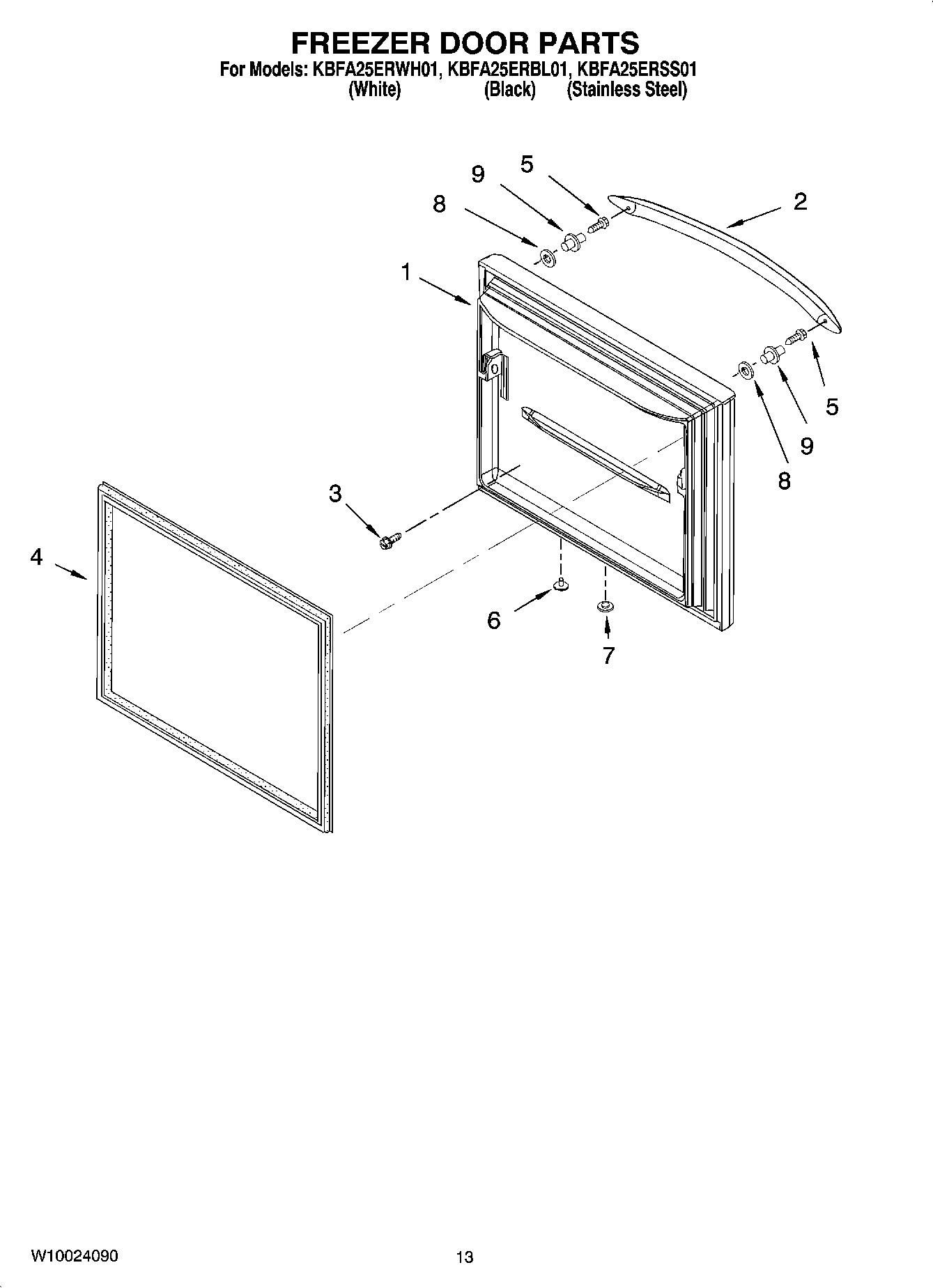 FREEZER DOOR PARTS
For Models: KBFA25ERWH01, KBFA25ERBL01, KBFA25ERSS01
(White) (Black) (Stainless Steel)

9
5
8
2
1
5
9
8
3
4
6
7

W10024090
13