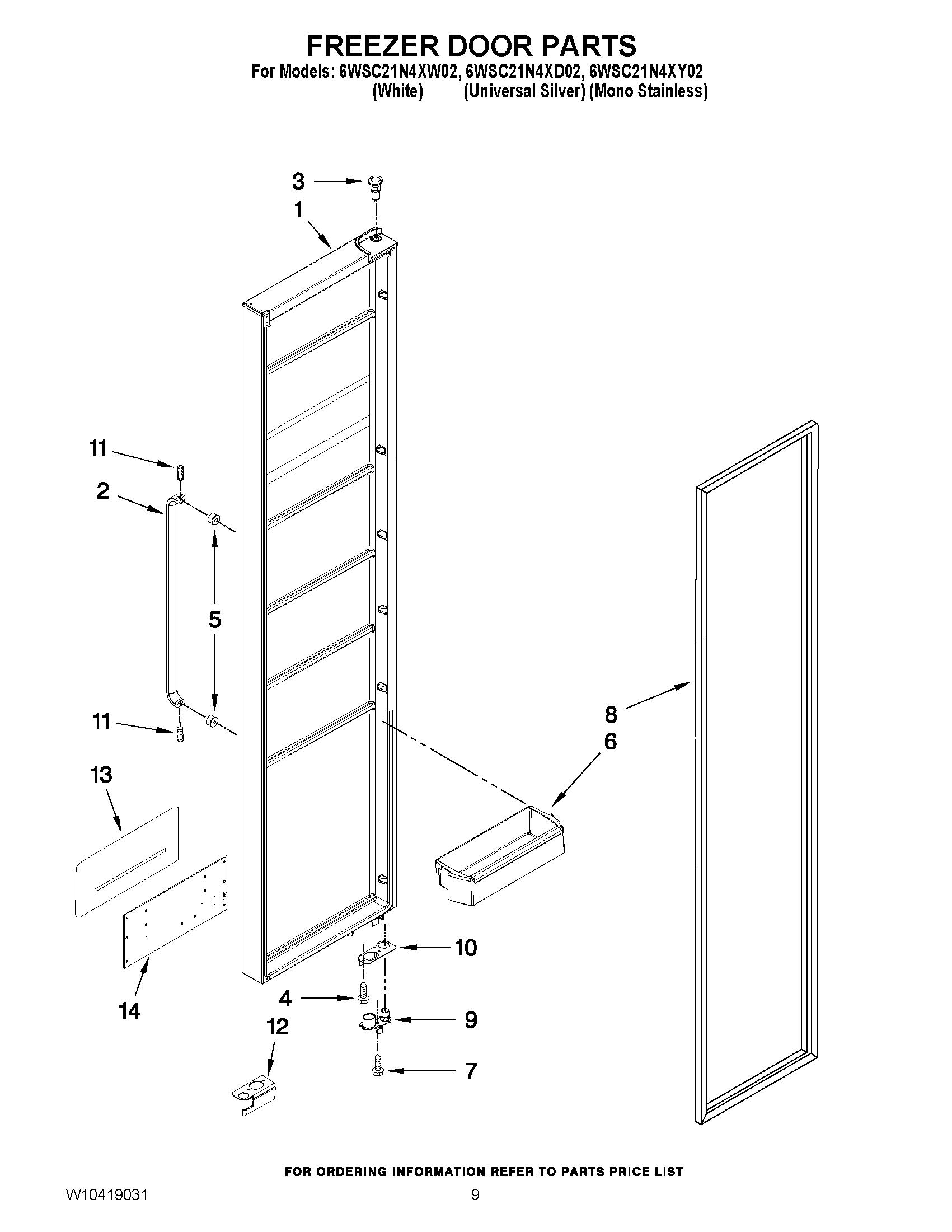 FREEZER DOOR PARTS
For Models: 6WSC21N4XW02, 6WSC21N4XD02, 6WSC21N4XY02
(White) (Universal Silver) (Mono Stainless)

3
1
11
2
5
11
13
14
8
6
10
4
9
12
7

FOR ORDERING INFORMATION REFER TO PARTS PRICE LIST

W10419031
9