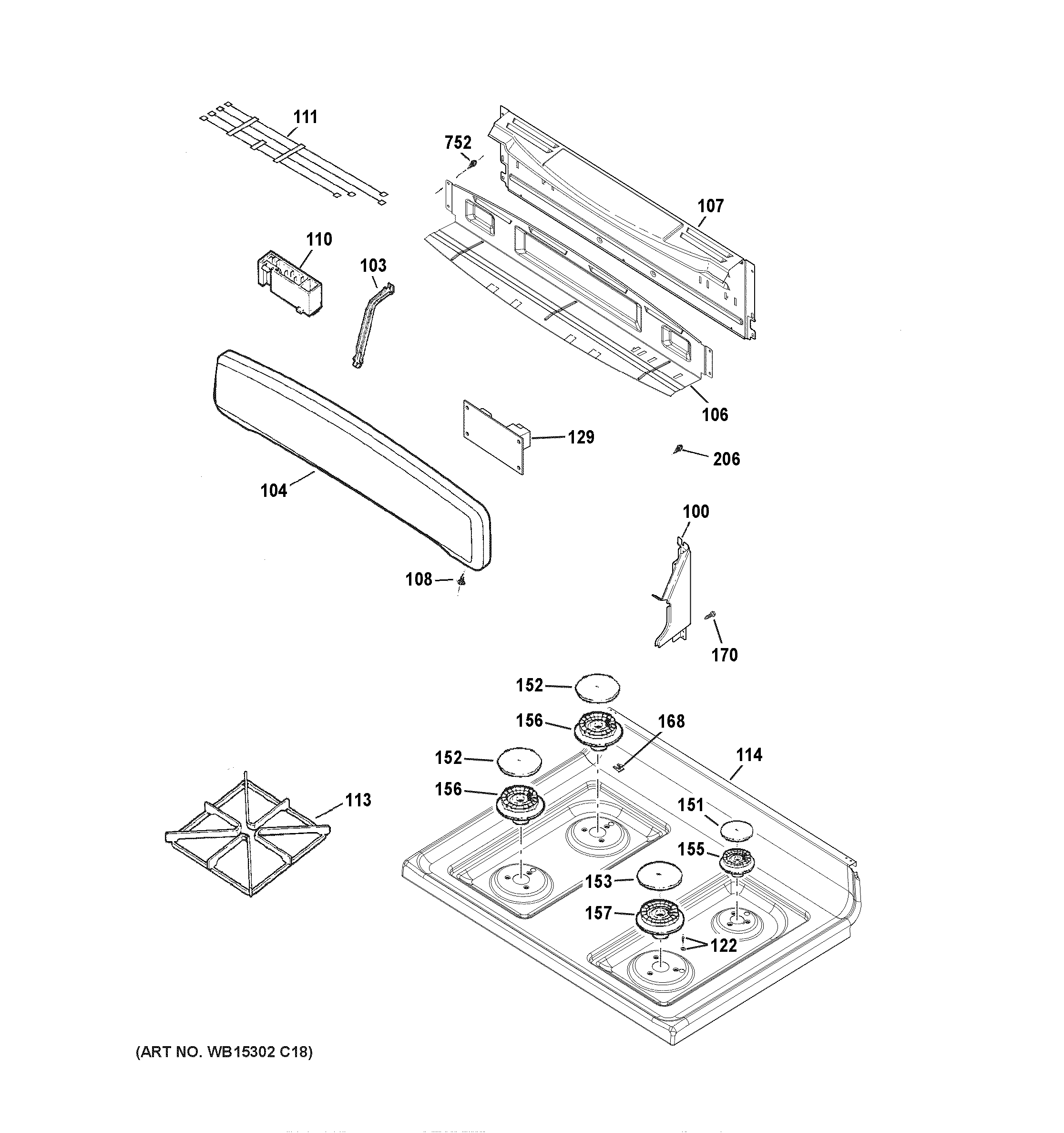 111
752
107
110
103
106
129
206
104
100
108
170
152
156
168
152
114
156
113
151
155
153
157
122
(ART NO. WB15302 C18)