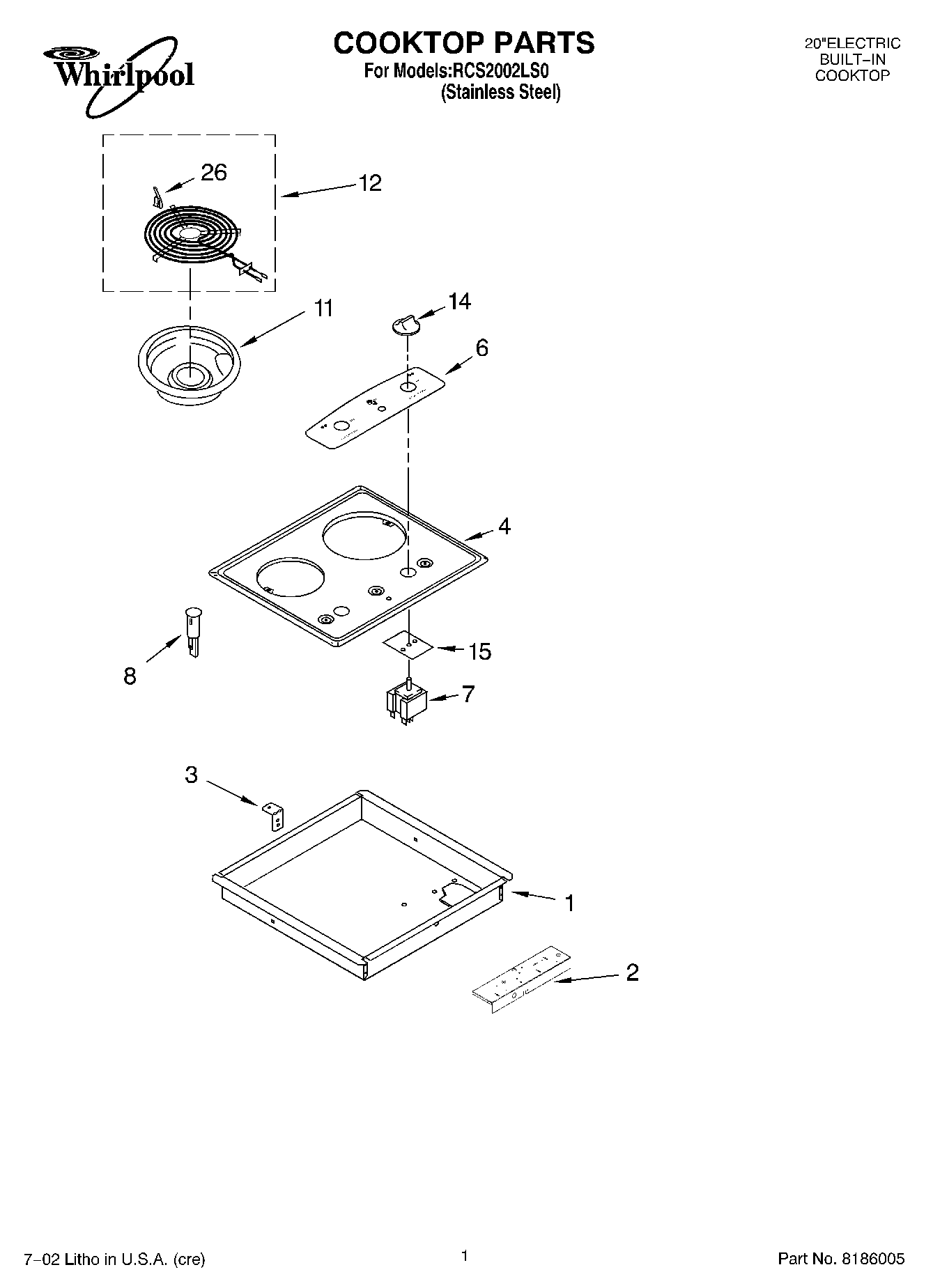 Whirlpool

COOKTOP PARTS
For Models:RCS2002LS0
(Stainless Steel)

20"ELECTRIC
BUILT–IN
COOKTOP

26
12
11
14
6
4
8
15
7
3
1
2

7–02 Litho in U.S.A. (cre)

1

Part No. 8186005