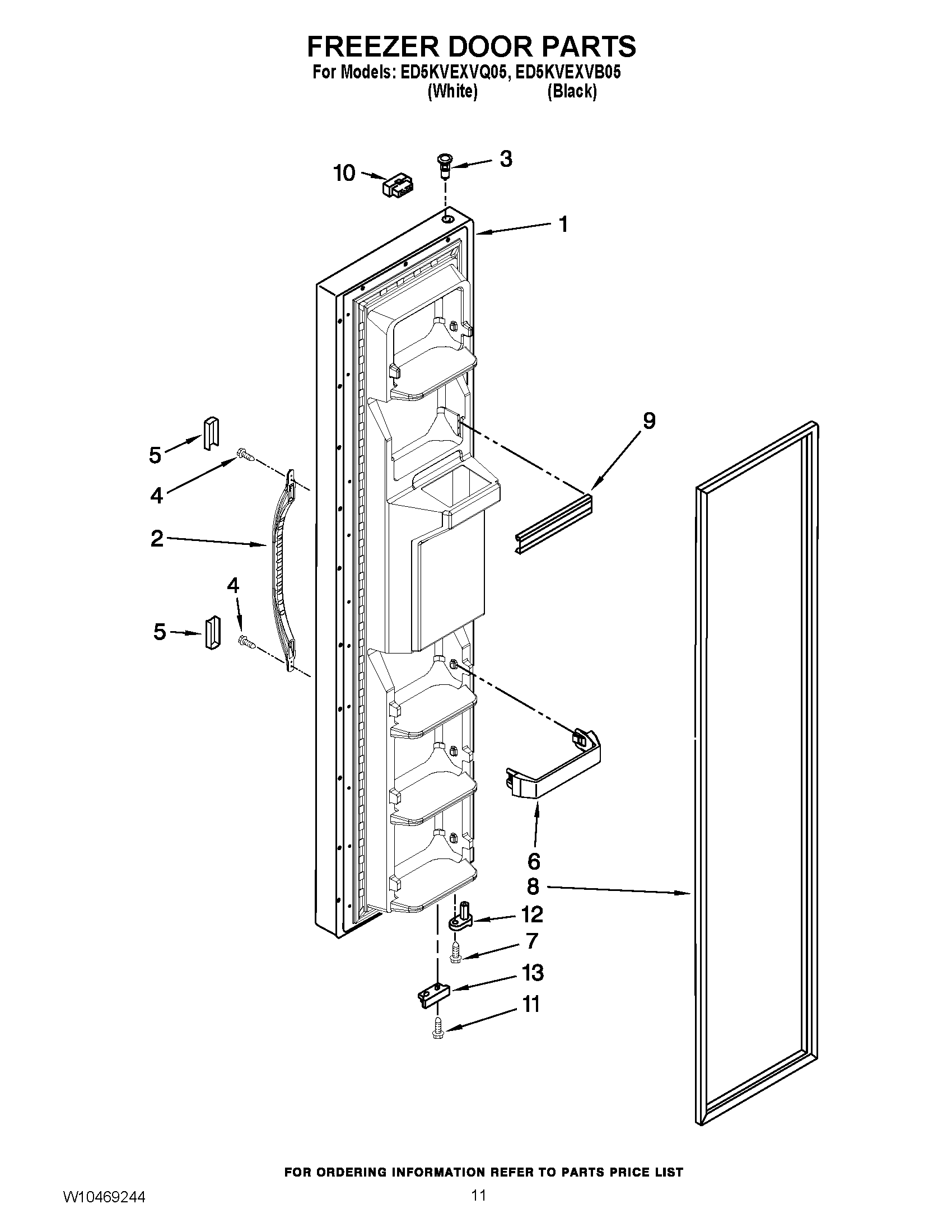 FREEZER DOOR PARTS
For Models: ED5KVEXVQ05, ED5KVEXVB05
(White) (Black)

10
3
1
9
5
4
2
4
5
6
8
12
7
13
11

FOR ORDERING INFORMATION REFER TO PARTS PRICE LIST

W10469244

11