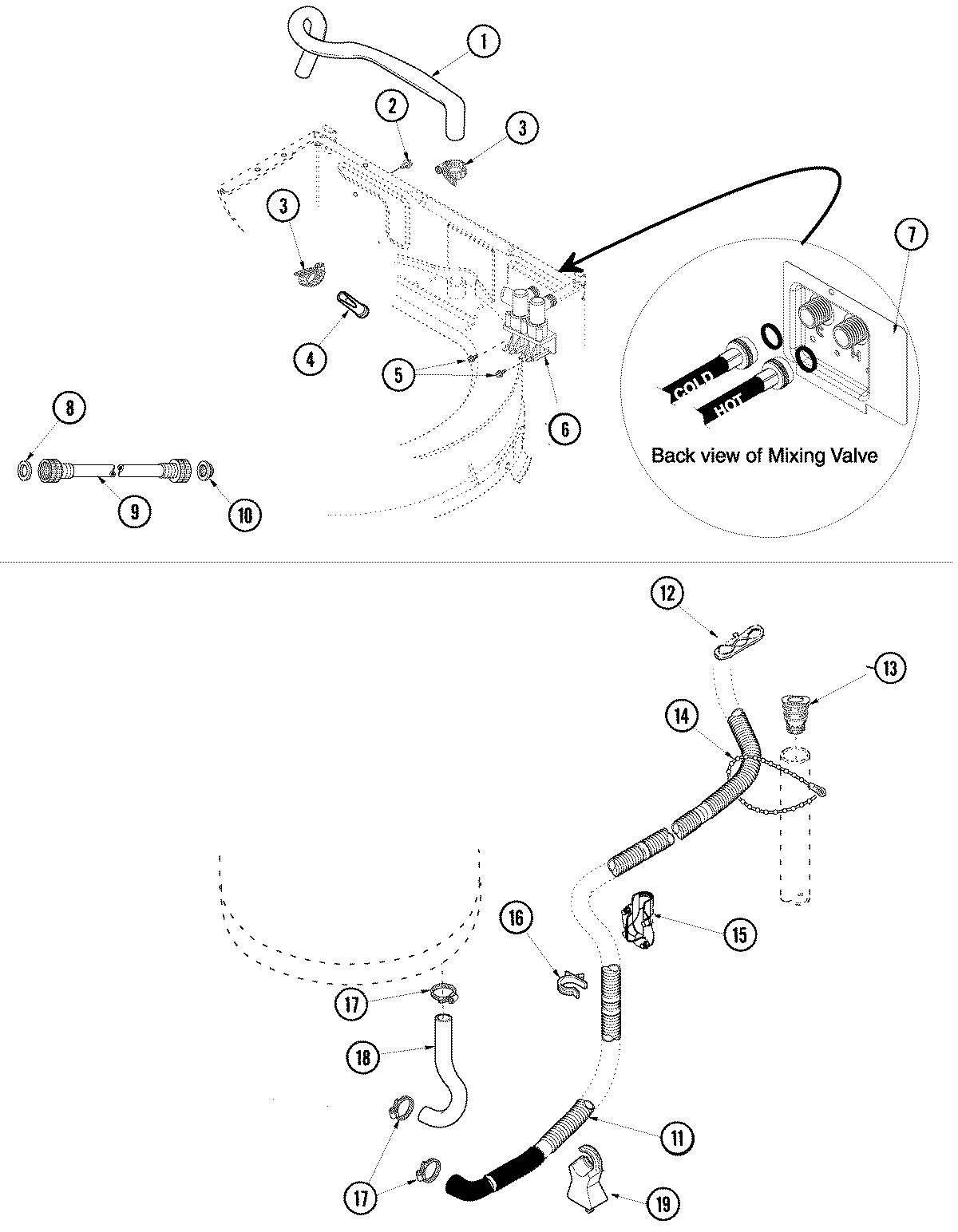 1

2

3

3

4

5

6

7

COLD

HOT

Back view of Mixing Valve

8

9

10

12

13

14

15

16

17

18

17

11

19