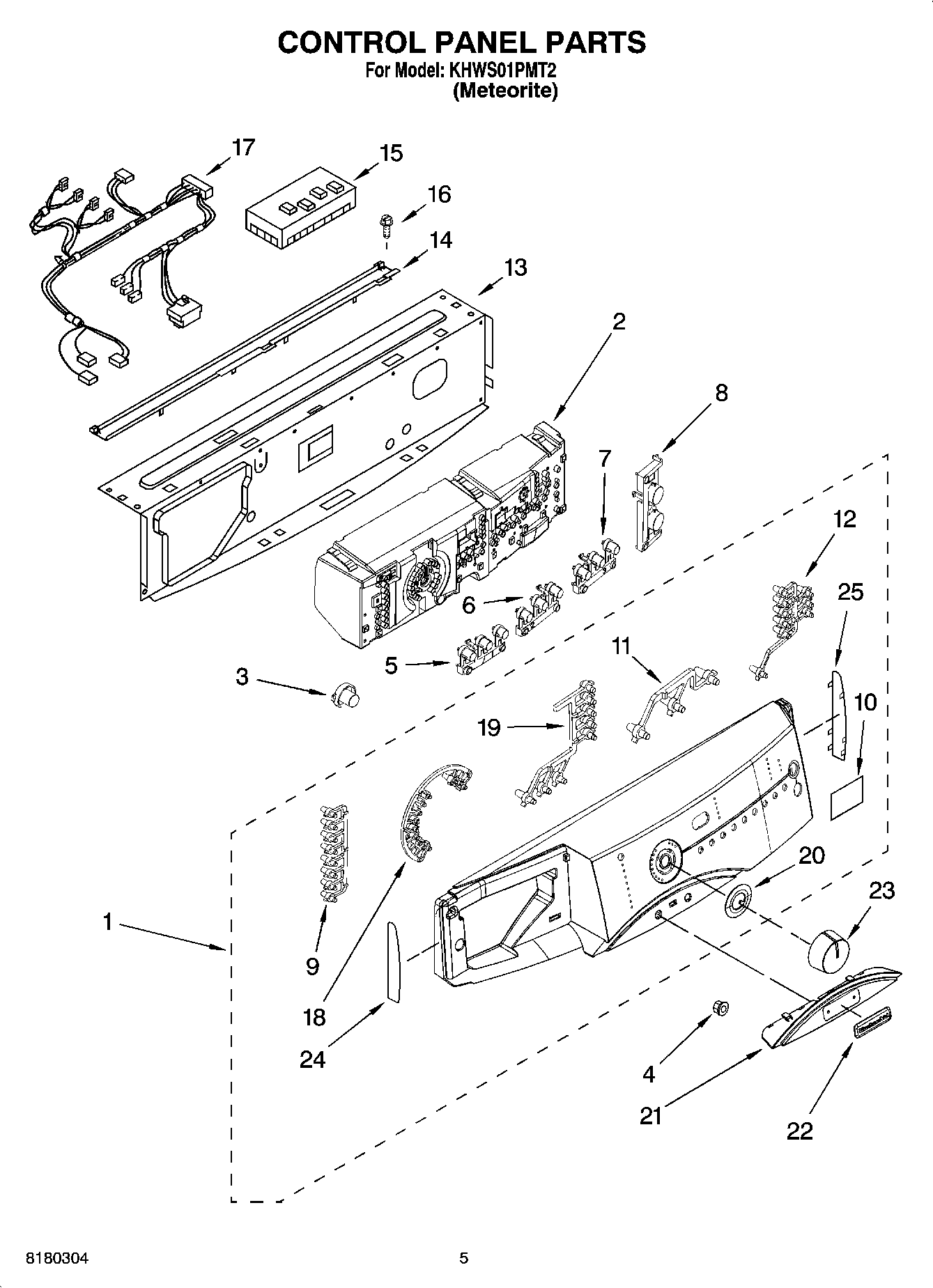 CONTROL PANEL PARTS
For Model: KHWS01PMT2
(Meteorite)

17
15
16
14
13
2
8
7
12
25
6
5
11
3
10
19
20
23
1
9
18
24
4
21
22

8180304
5