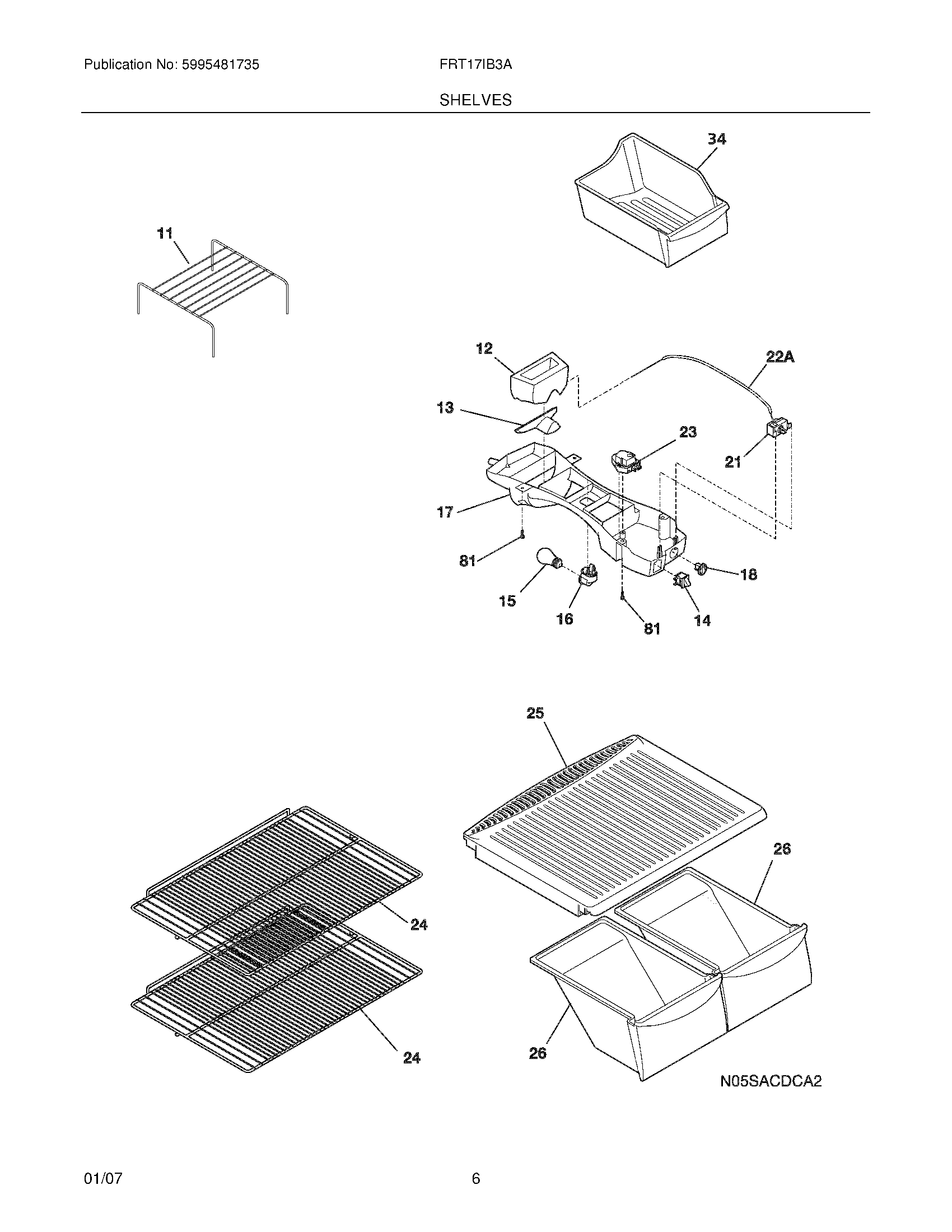 Publication No: 5995481735

FRT17IB3A

SHELVES

34

11

12

22A

13

23

21

17

81

18

15

16

81

14

25

26

24

24

26

N05SACDCA2

01/07

6