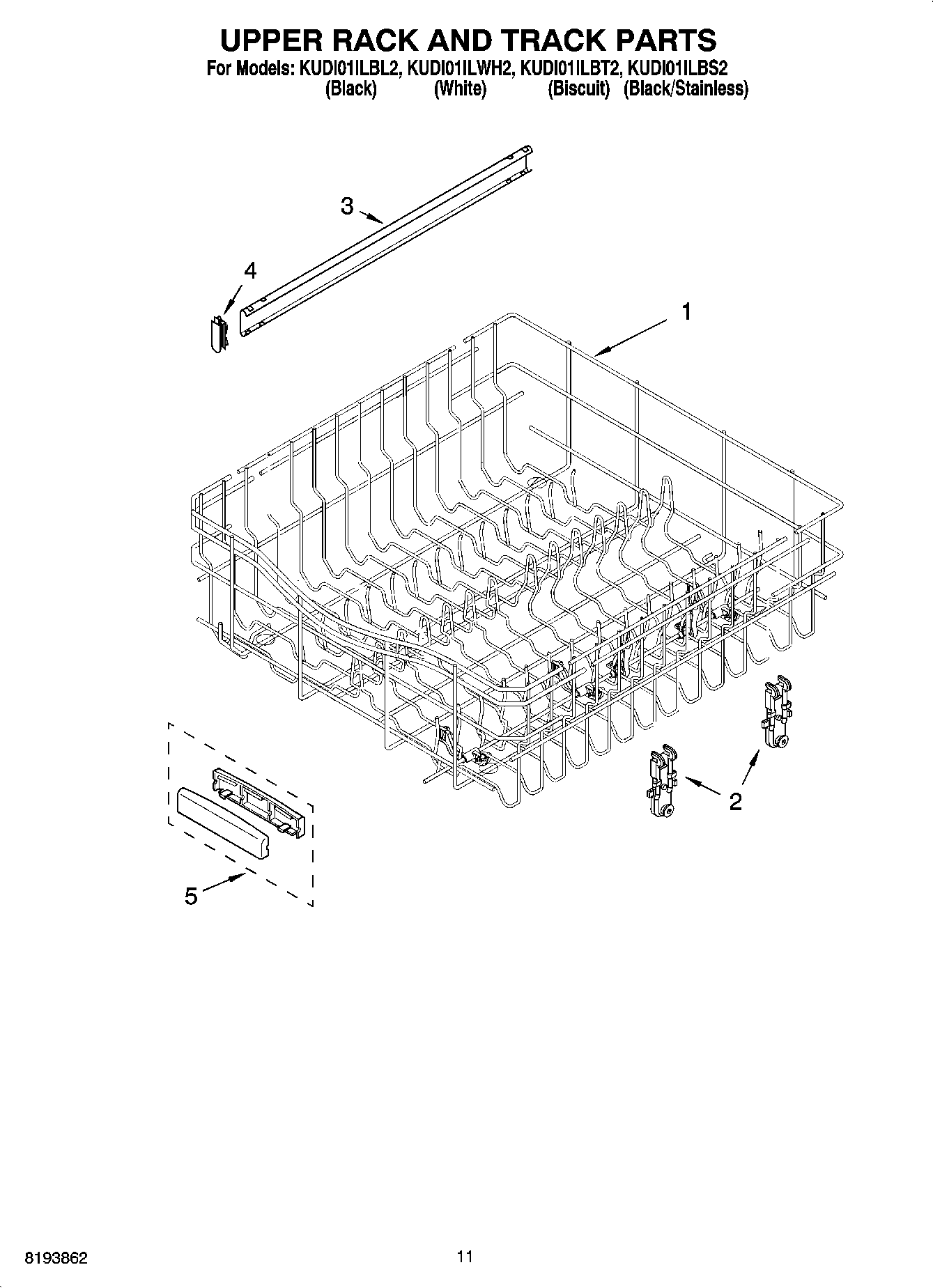 UPPER RACK AND TRACK PARTS

For Models: KUDI01ILBL2, KUDI01ILWH2, KUDI01ILBT2, KUDI01ILBS2
(Black) (White) (Biscuit) (Black/Stainless)

3

4

1

2

5

8193862

11