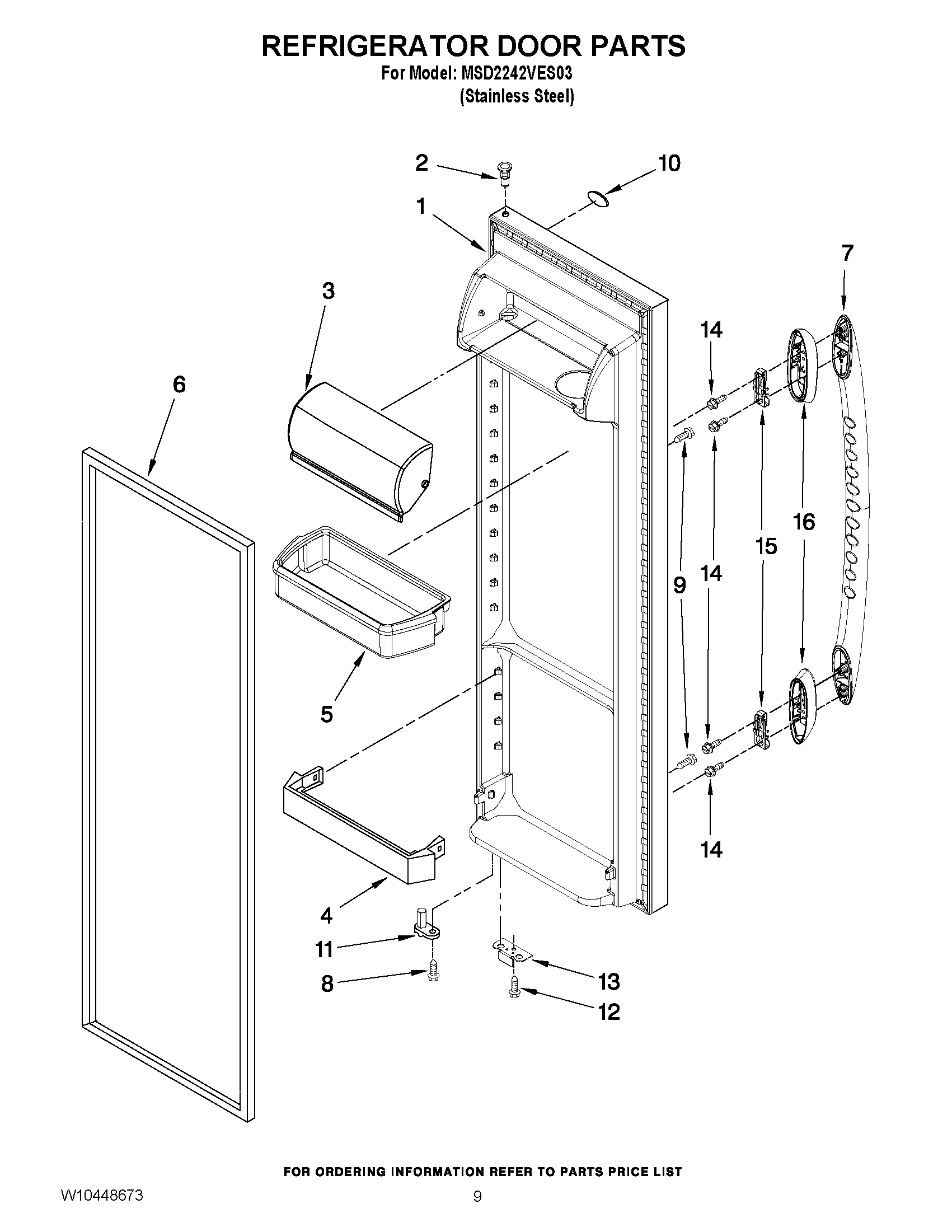 REFRIGERATOR DOOR PARTS
For Model: MSD2242VES03
(Stainless Steel)

2
10
1
7
3
14
6
16
15
9
14
5
14
4
11
8
13
12

FOR ORDERING INFORMATION REFER TO PARTS PRICE LIST

W10448673

9