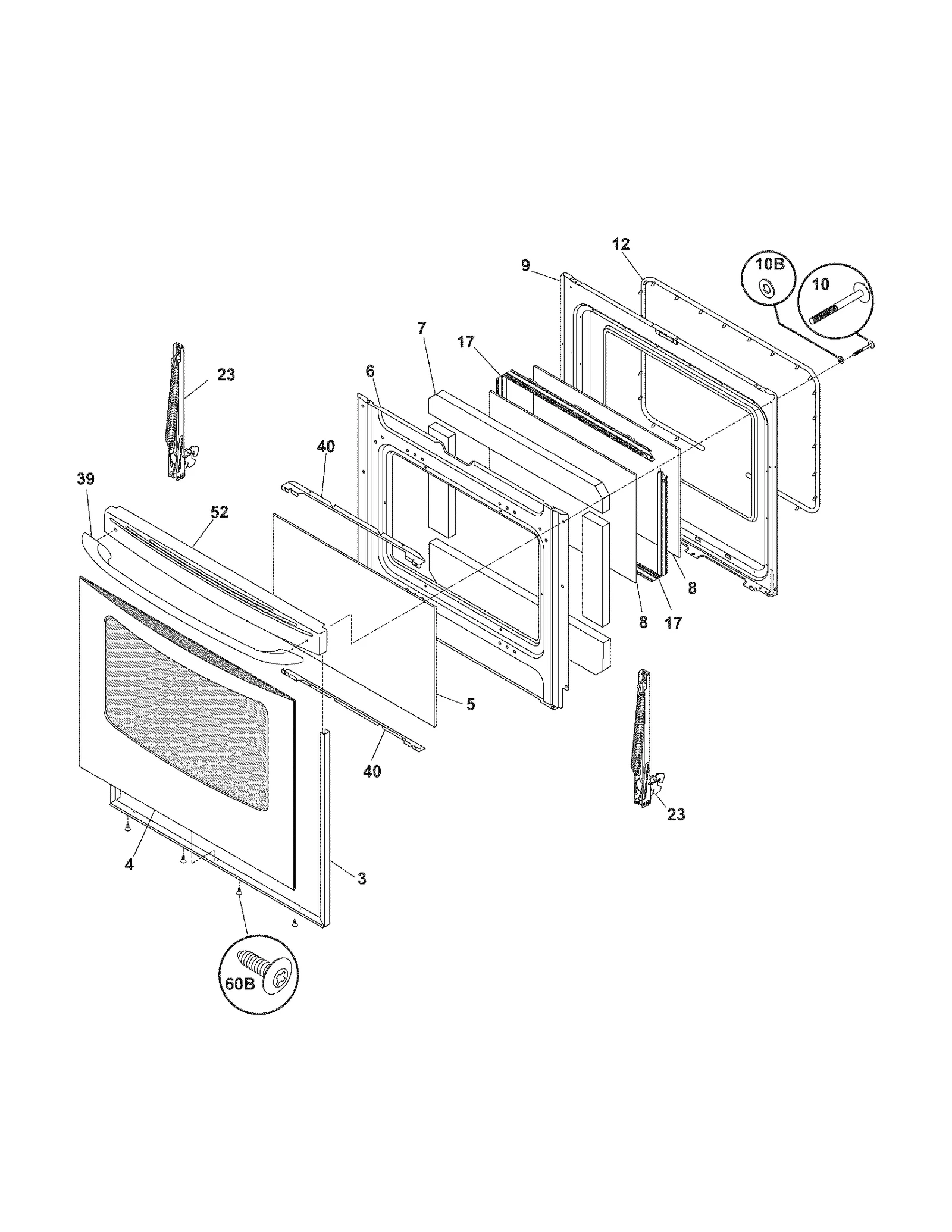 12
9
10B
10
7
17
6
23
40
39
52
8
8
17
5
40
23
4
3
60B