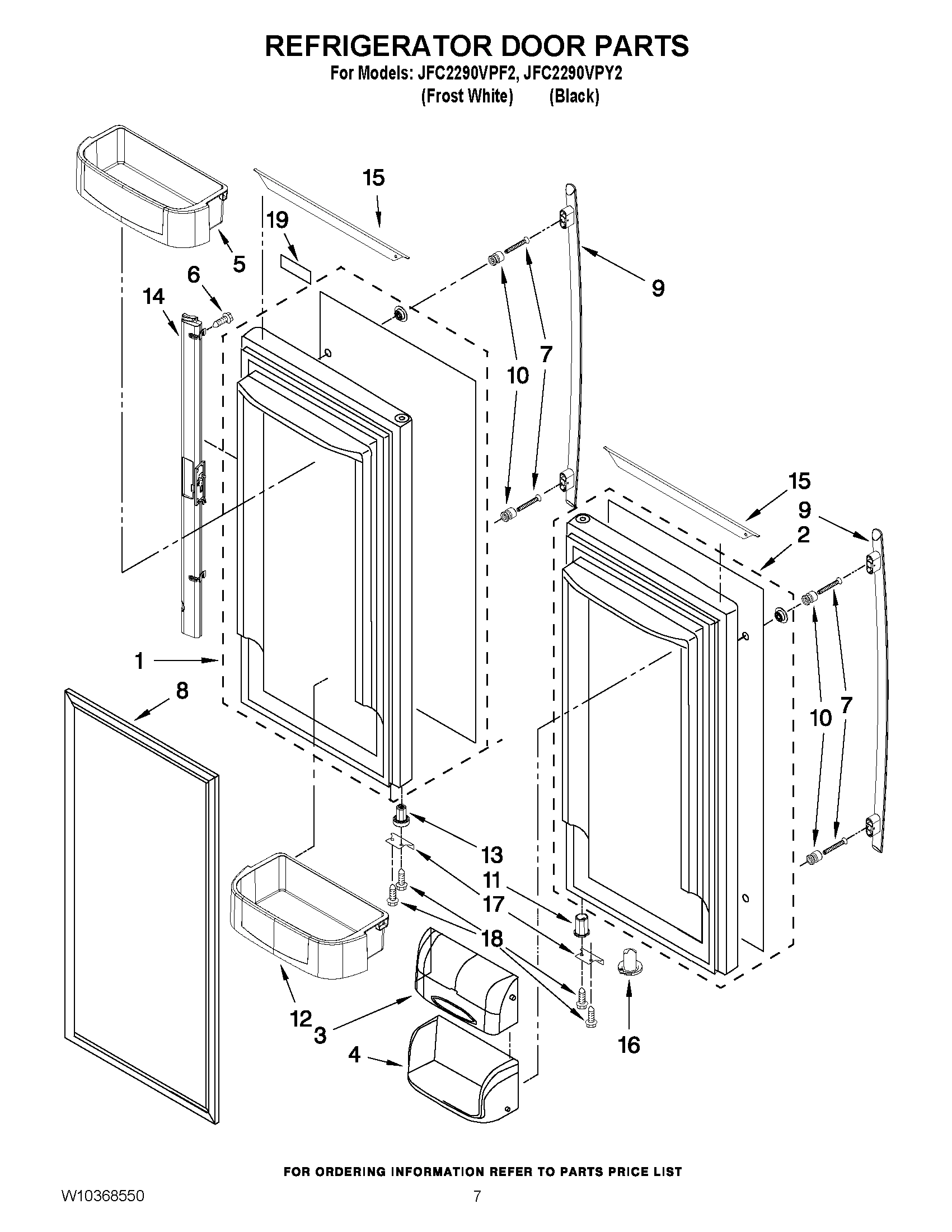 REFRIGERATOR DOOR PARTS
For Models: JFC2290VPF2, JFC2290VPY2
(Frost White) (Black)

15
19
5
6
14
9
10
7
15
9
2
1
8
10
7
13
11
17
18
12
3
4
16

FOR ORDERING INFORMATION REFER TO PARTS PRICE LIST

W10368550

7