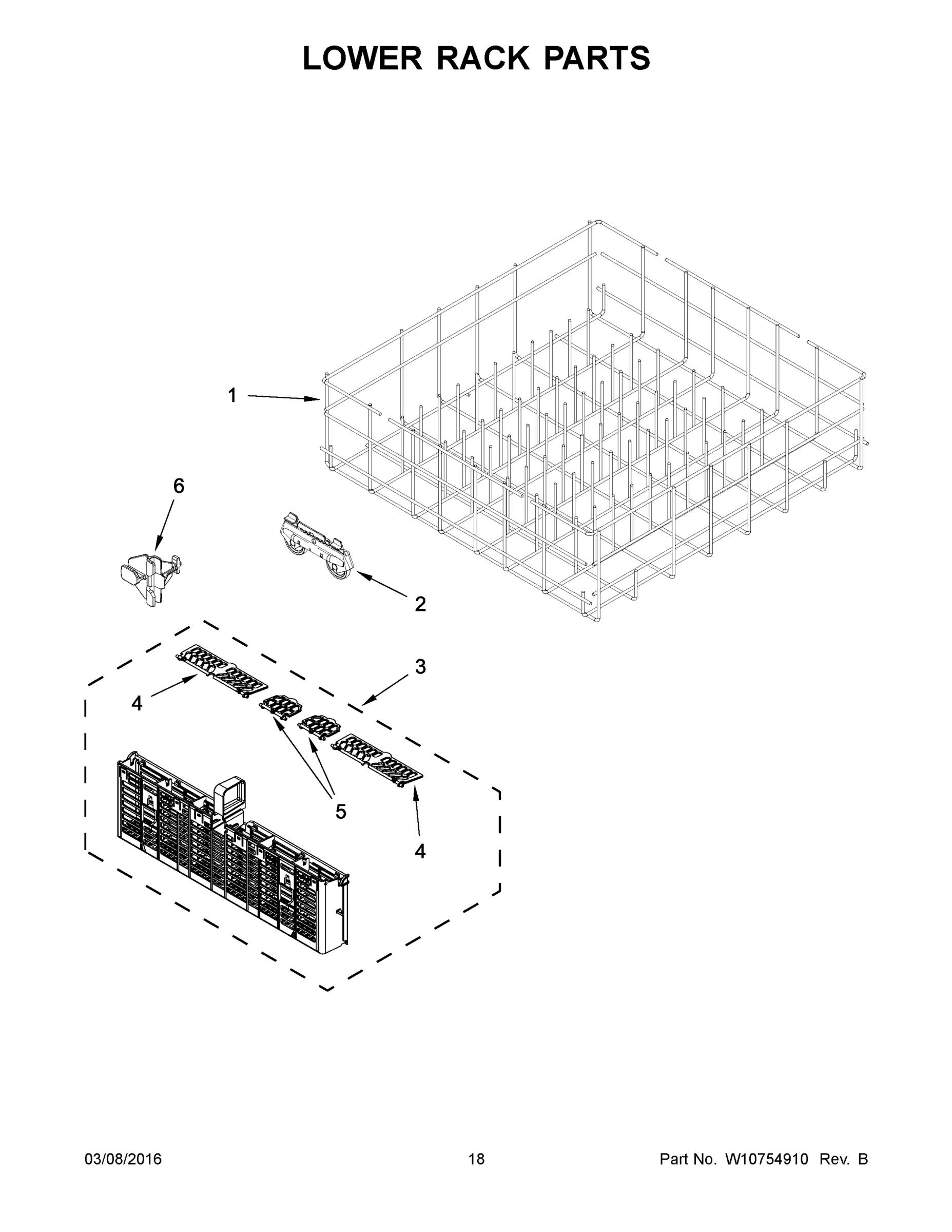 LOWER RACK PARTS

1

6

2

3

4

5

4

03/08/2016 18 Part No. W10754910 Rev. B