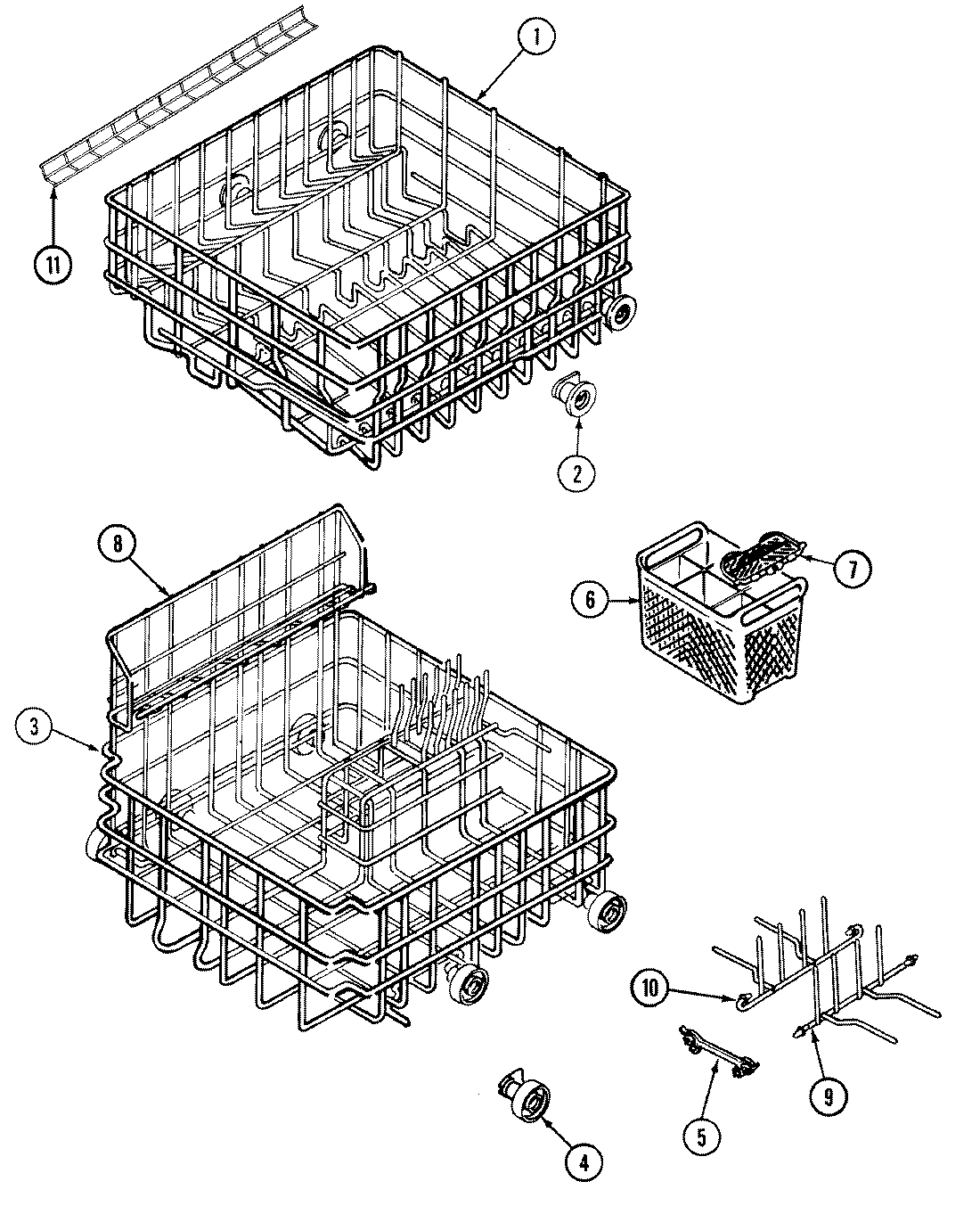 1
11
2
8
7
6
3
10
9
5
4