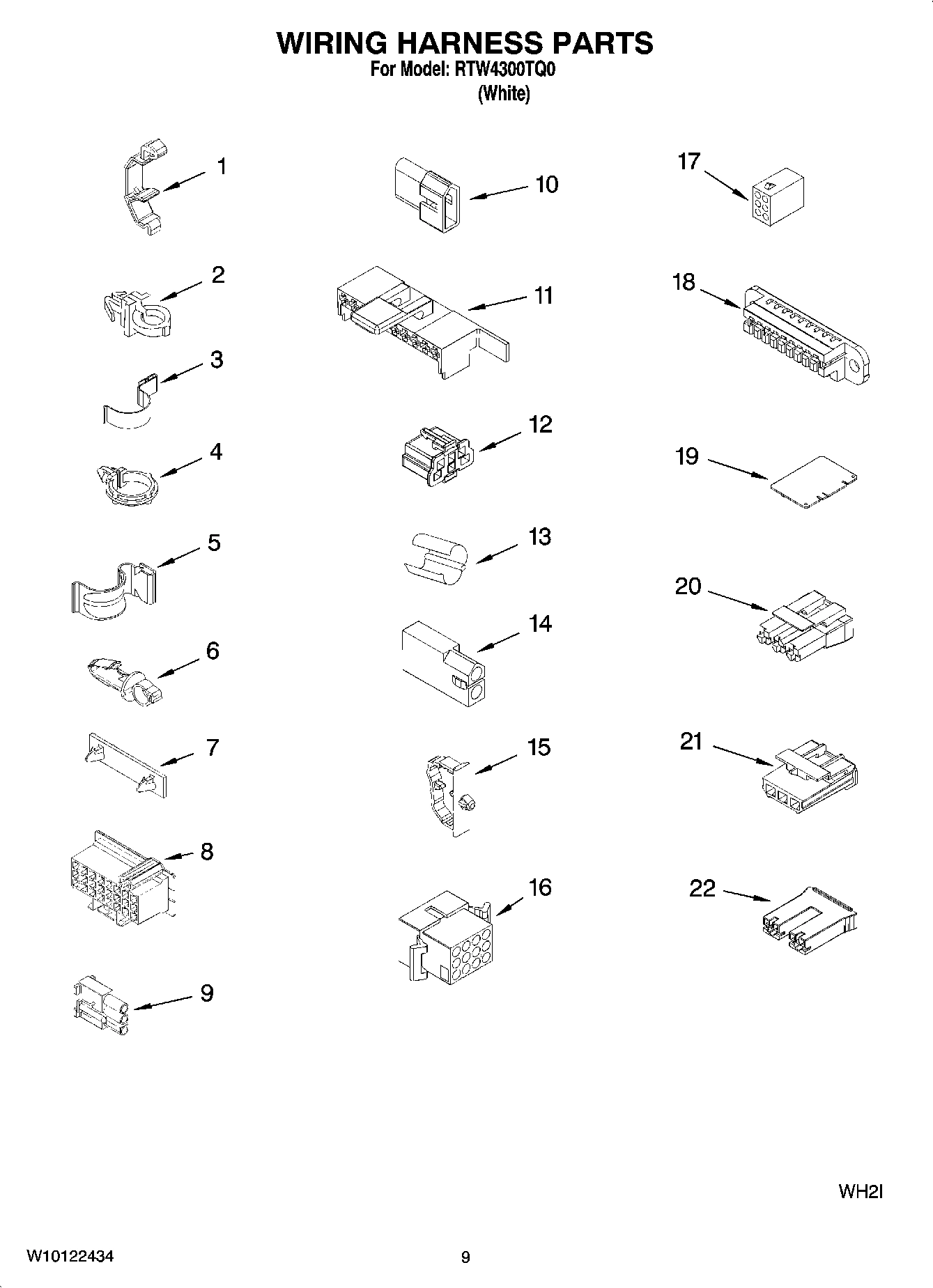 WIRING HARNESS PARTS
For Model: RTW4300TQ0
(White)

1
2
3
4
5
6
7
8
9

10
11
12
13
14
15
16

17
18
19
20
21
22

WH2I

W10122434

9