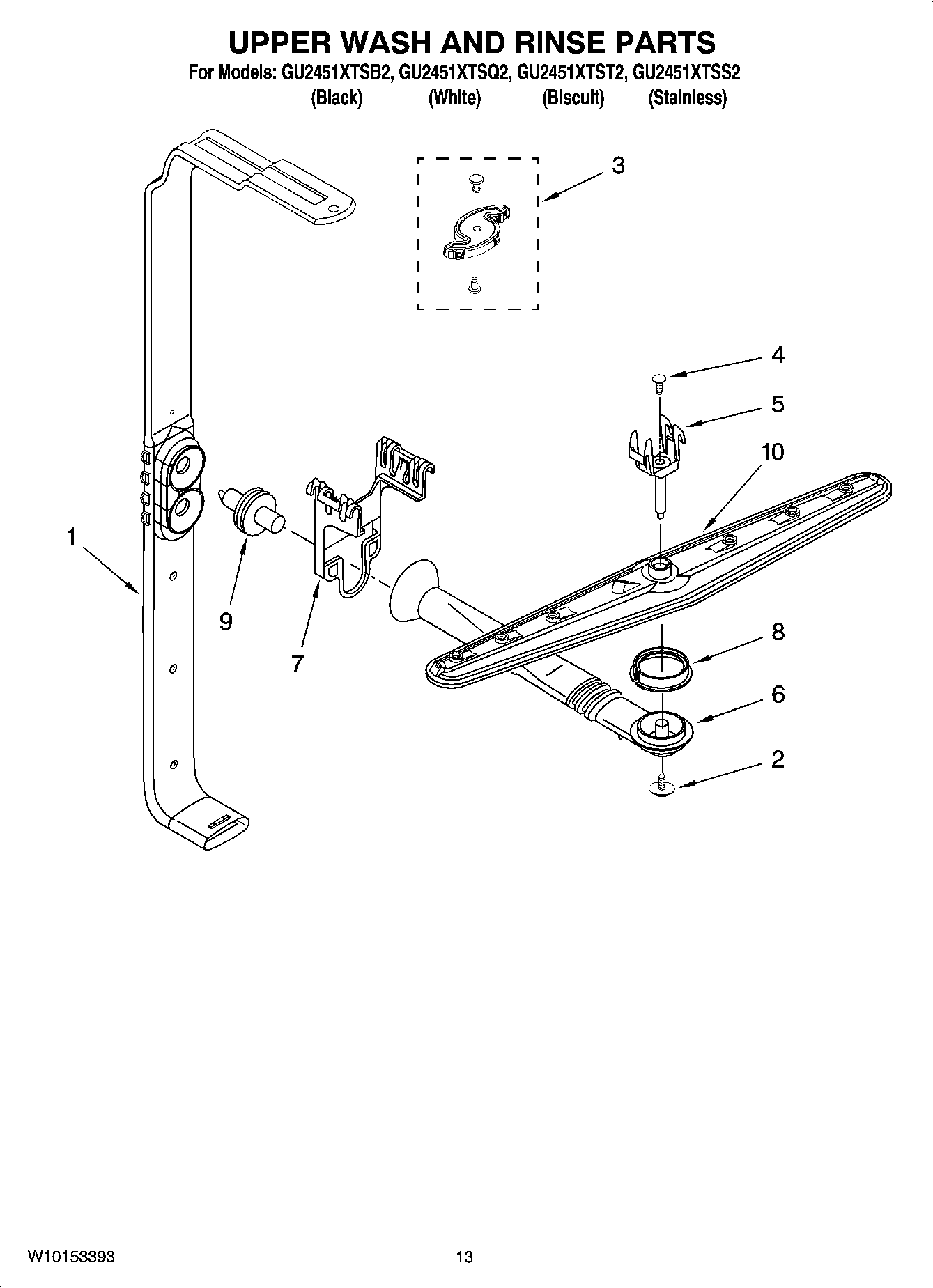 UPPER WASH AND RINSE PARTS
For Models: GU2451XTSB2, GU2451XTSQ2, GU2451XTST2, GU2451XTSS2
(Black) (White) (Biscuit) (Stainless)

3
4
5
10
1
9
7
8
6
2

W10153393
13