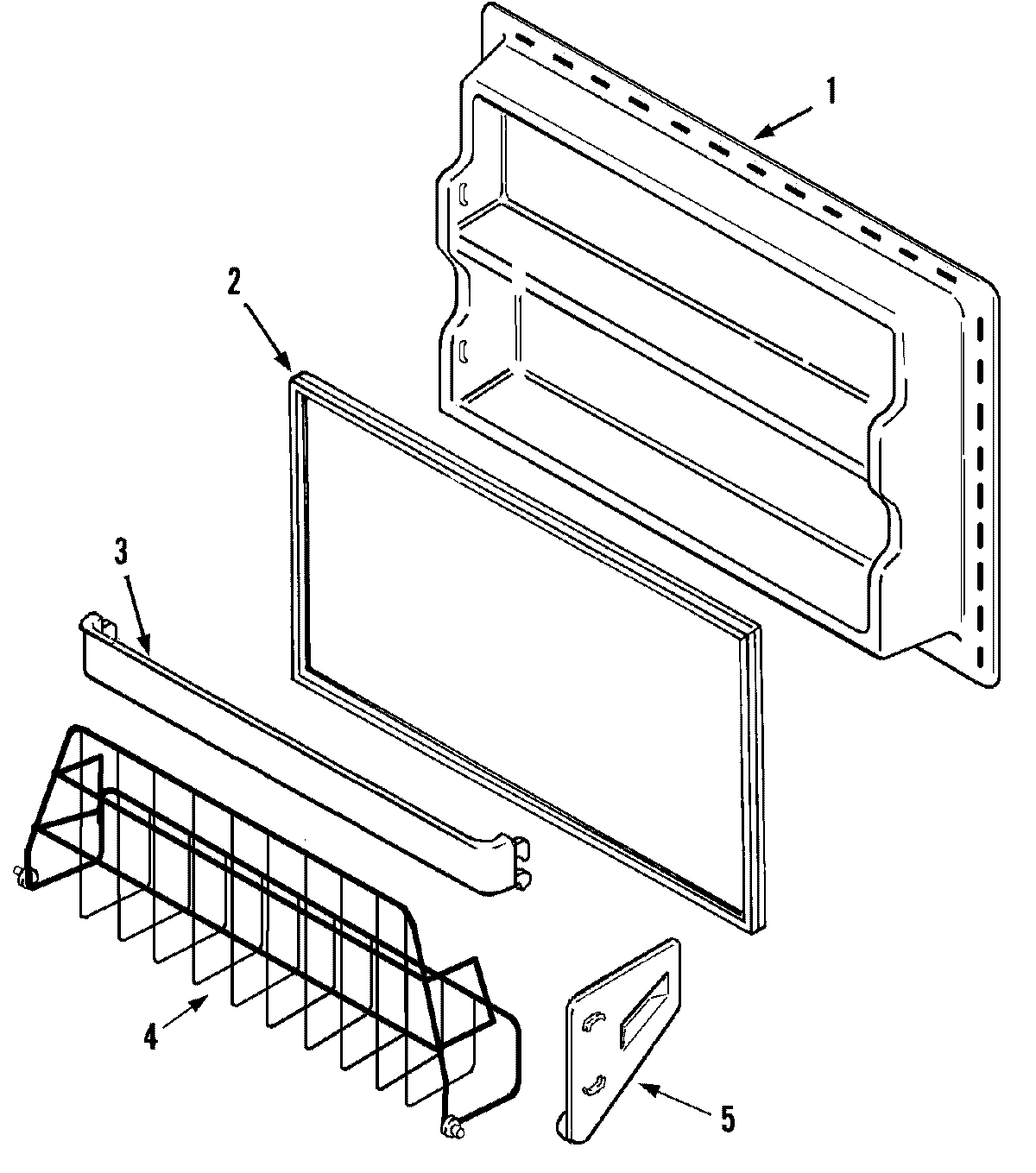 1

2

3

4

5