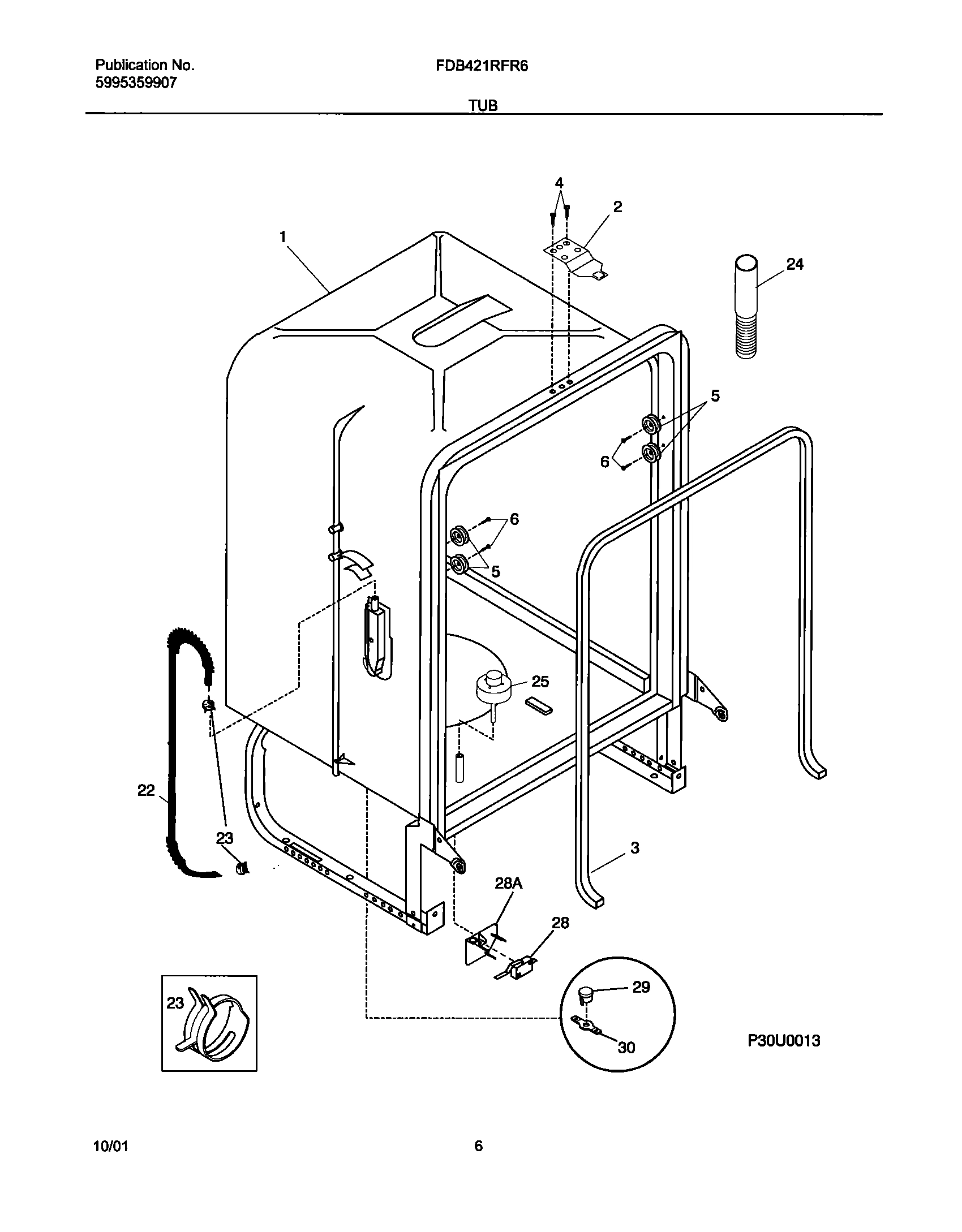 Publication No.
5995359907

FDB421RFR6

TUB

4
2
1
24
5
6
6
5
25
22
23
3
28A
28
23
29
30
P30U0013

10/01

6