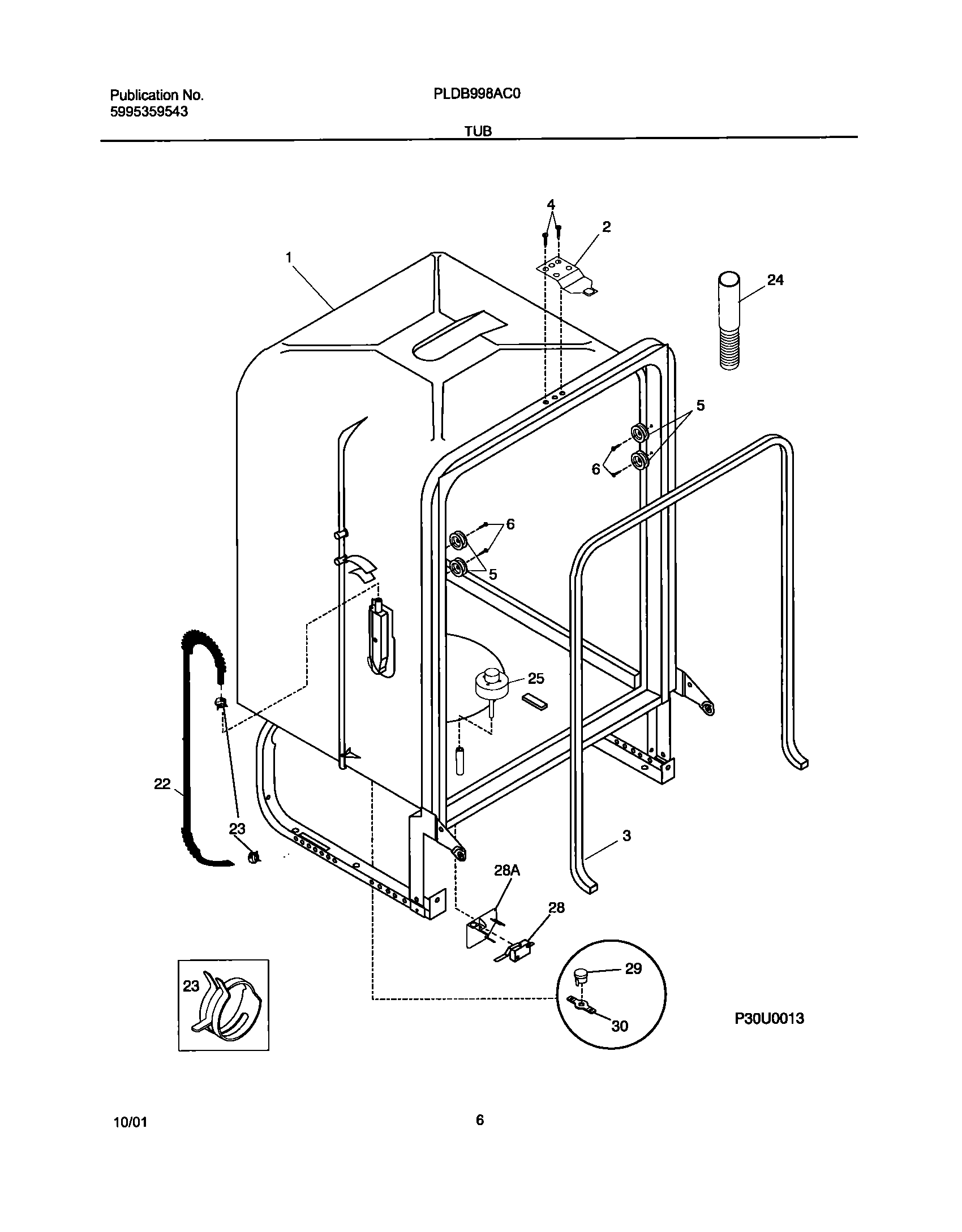 Publication No.
5995359543

PLDB998AC0

TUB

4
2
1
24
5
6
6
5
25
22
23
3
28A
28
23
29
30
P30U0013

10/01

6