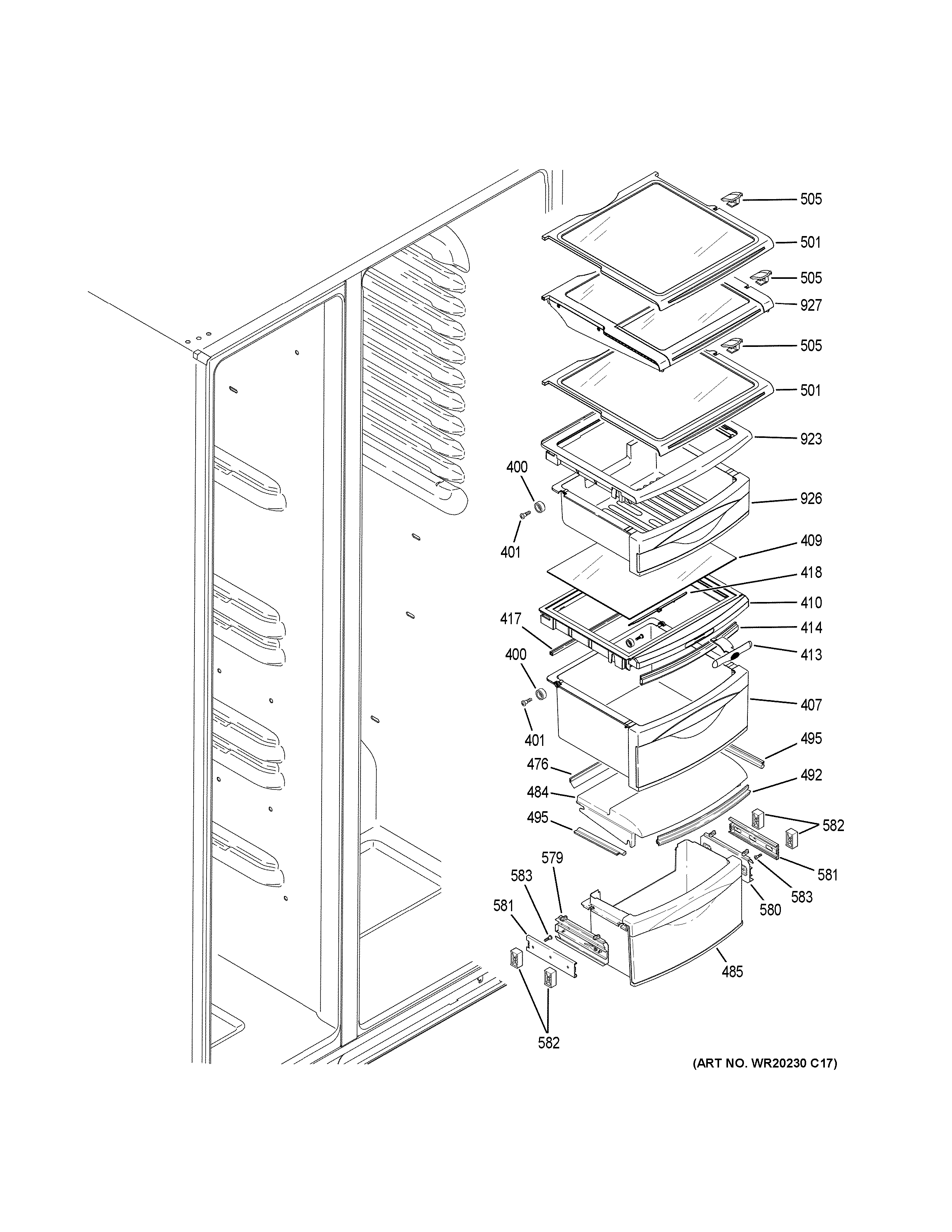 505
501
505
927
505
501
923
400
926
401
409
418
410
417
414
413
400
407
401
495
476
492
484
495
582
579
583
581
581
583
580
485
582
(ART NO. WR20230 C17)