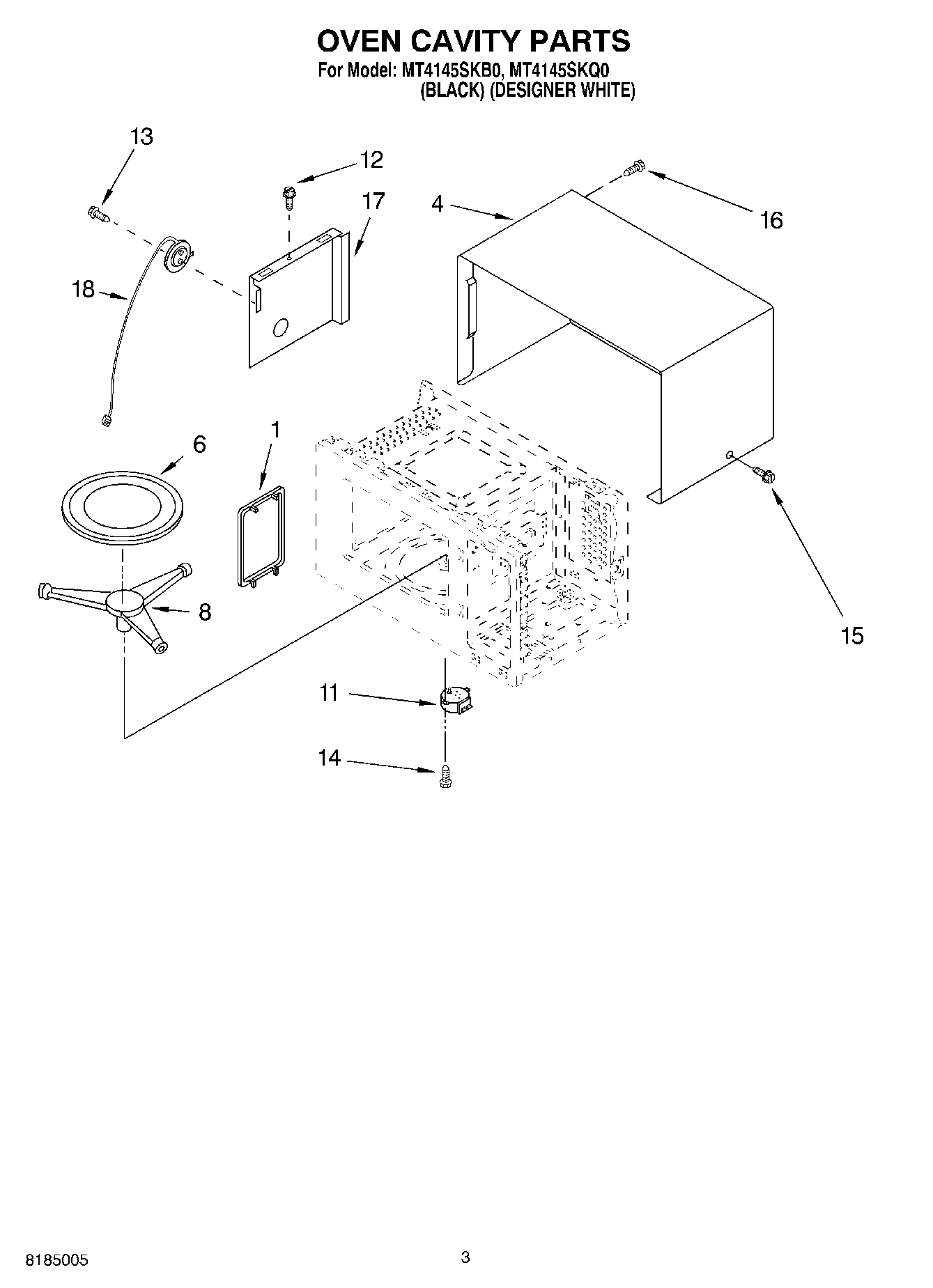 OVEN CAVITY PARTS
For Model: MT4145SKB0, MT4145SKQ0
(BLACK) (DESIGNER WHITE)

13
12
17
4
16
18
6
1
8
15
11
14

8185005
3