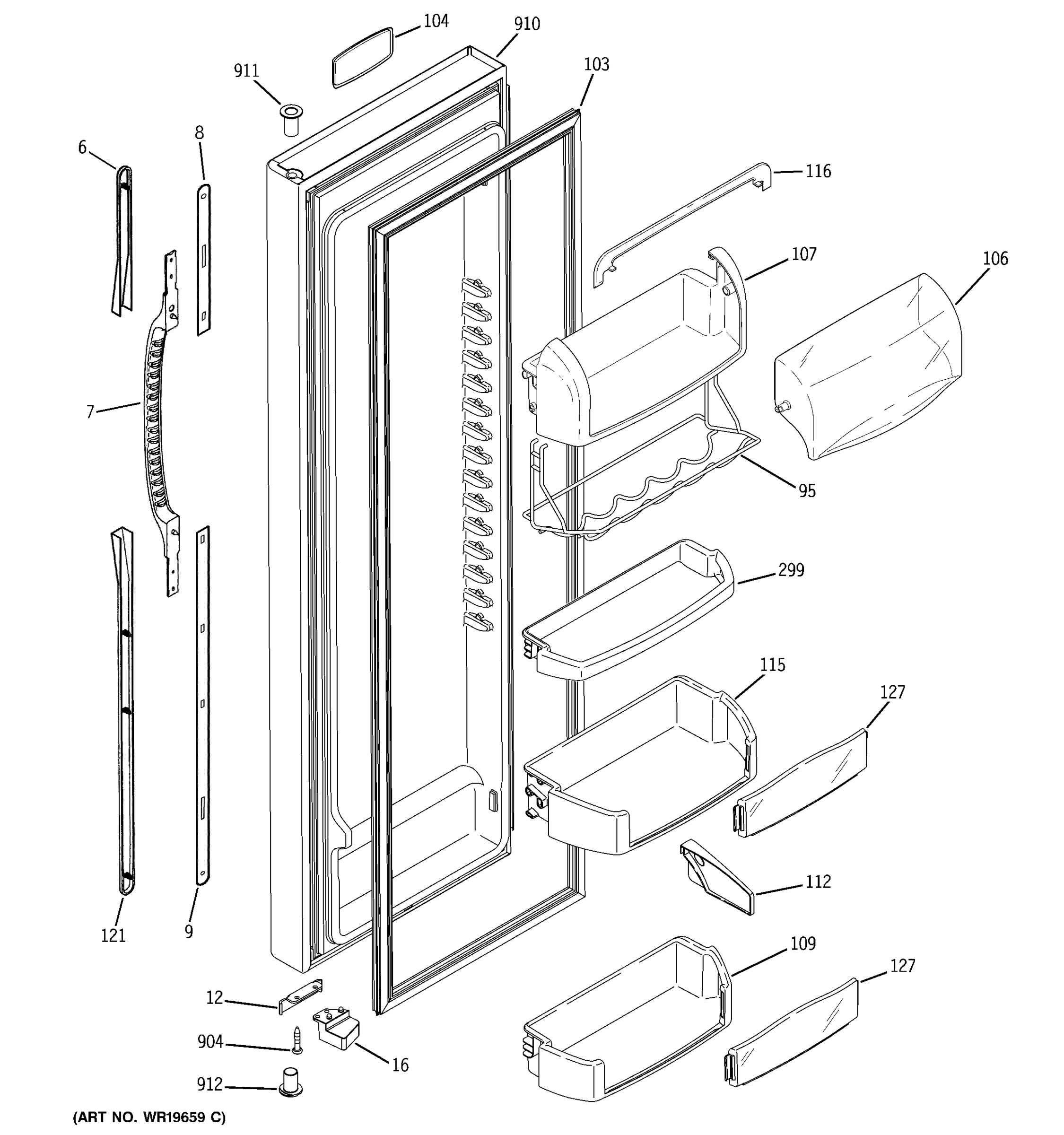 104
910
911
103
8
6
116
107
106
7
95
299
115
127
112
121
9
109
127
12
904
16
912
(ART NO. WR19659 C)