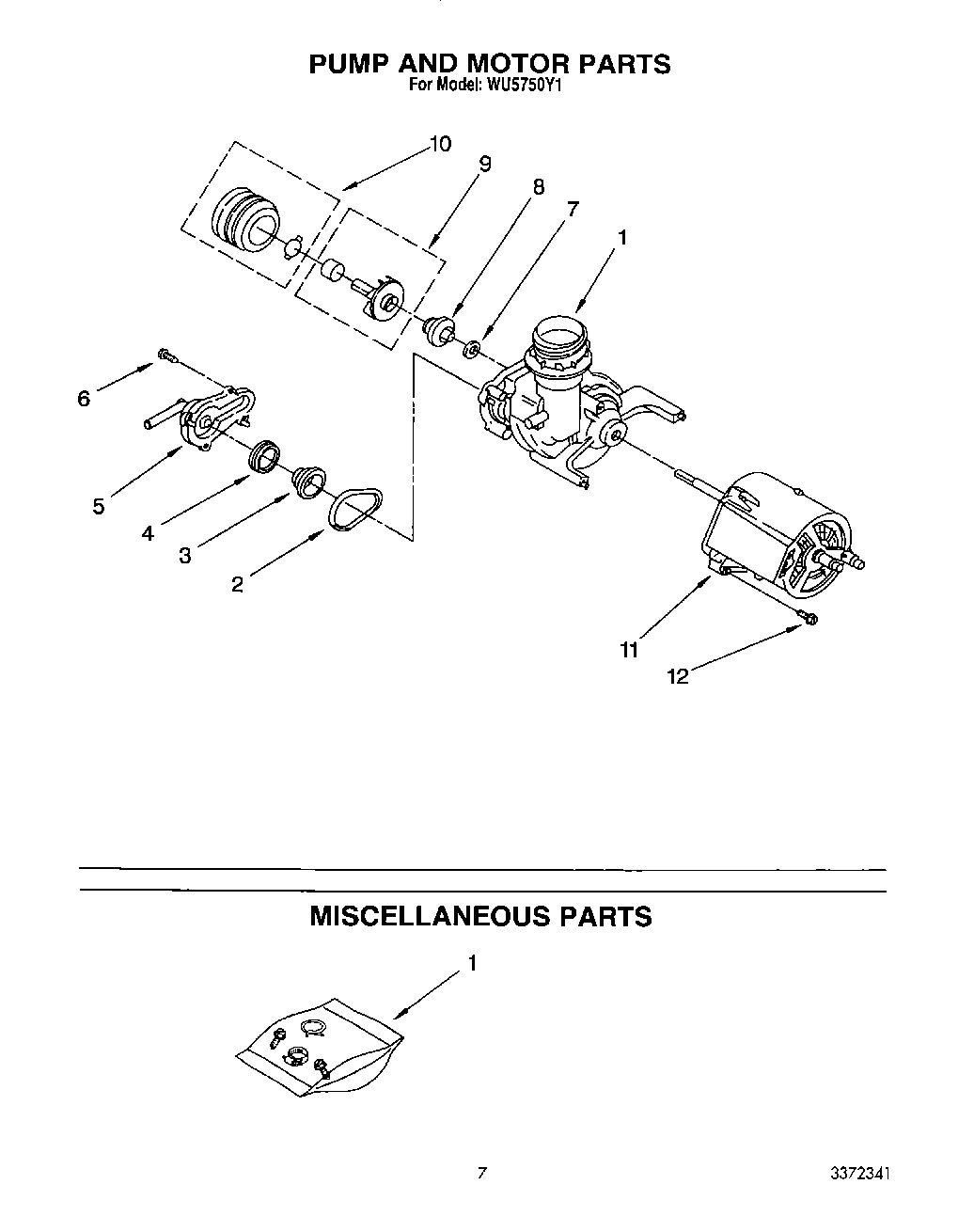 PUMP AND MOTOR PARTS
For Model: WU5750Y1

10
9
8
7
1
6
5
4
3
2
11
12

MISCELLANEOUS PARTS

1

7

3372341