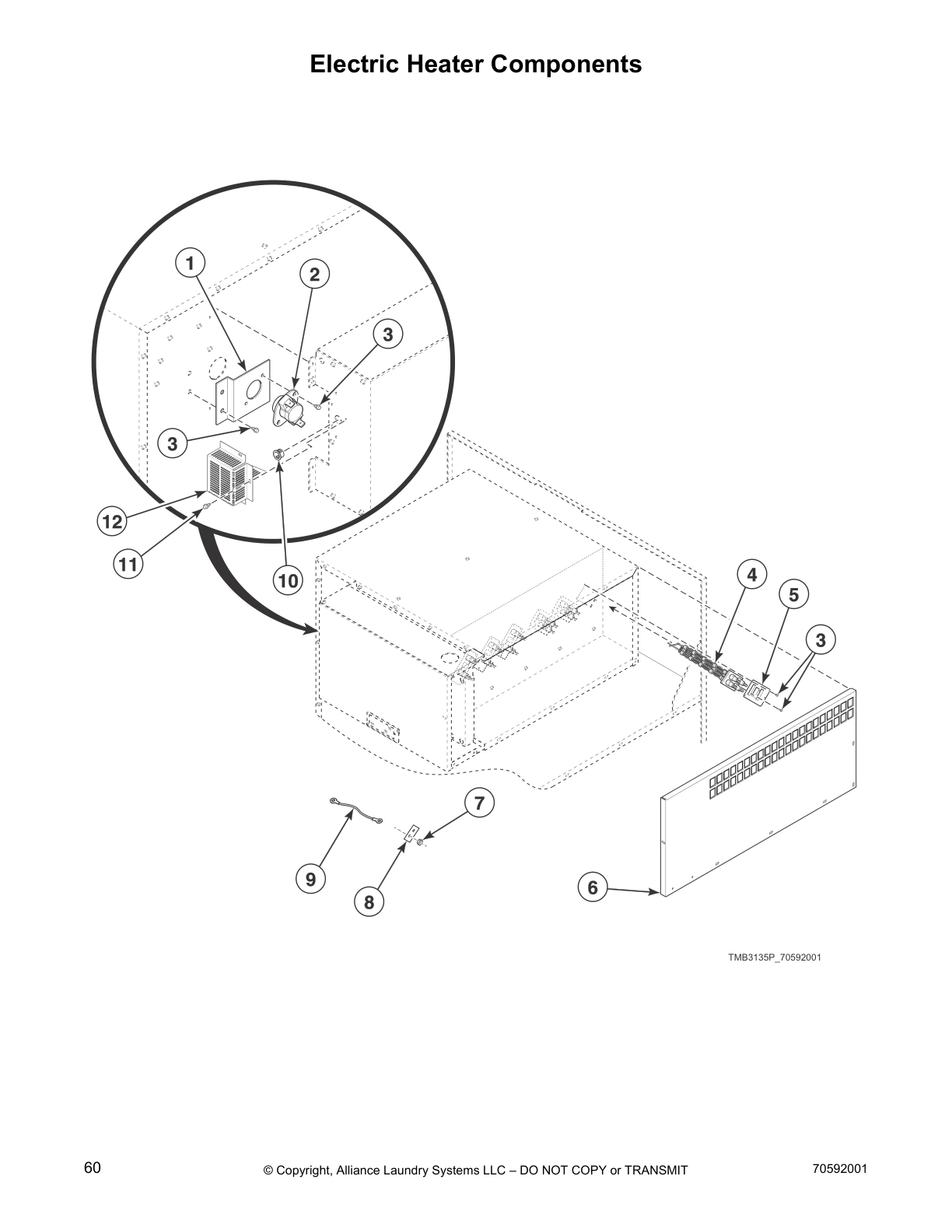 Electric Heater Components

1
2
3
3
12
11
10
4
5
3
7
9
8
6

TMB3135P_70592001

60 © Copyright, Alliance Laundry Systems LLC – DO NOT COPY or TRANSMIT 70592001