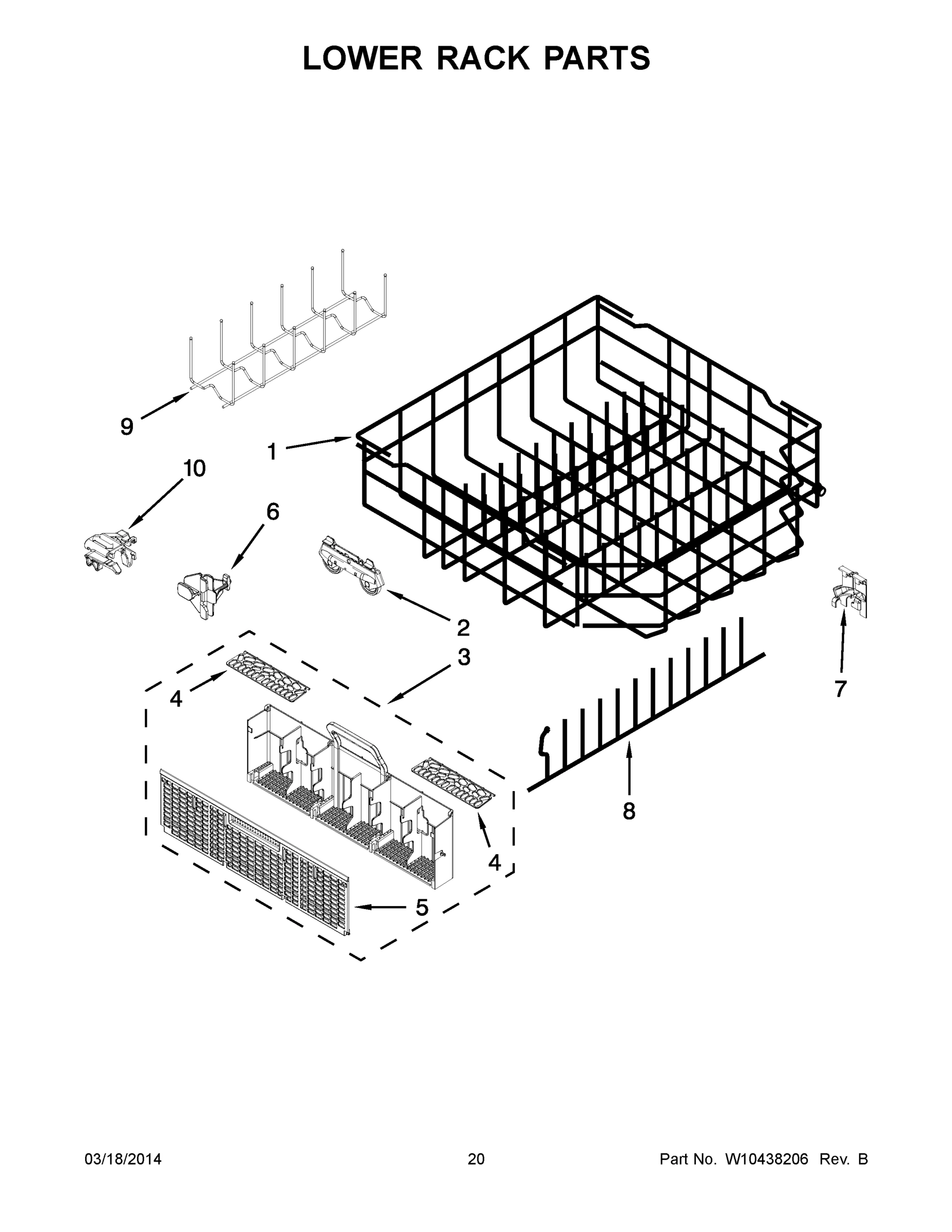 LOWER RACK PARTS

9

1

10

6

2

3

4

7

8

4

5

03/18/2014

20

Part No. W10438206 Rev. B