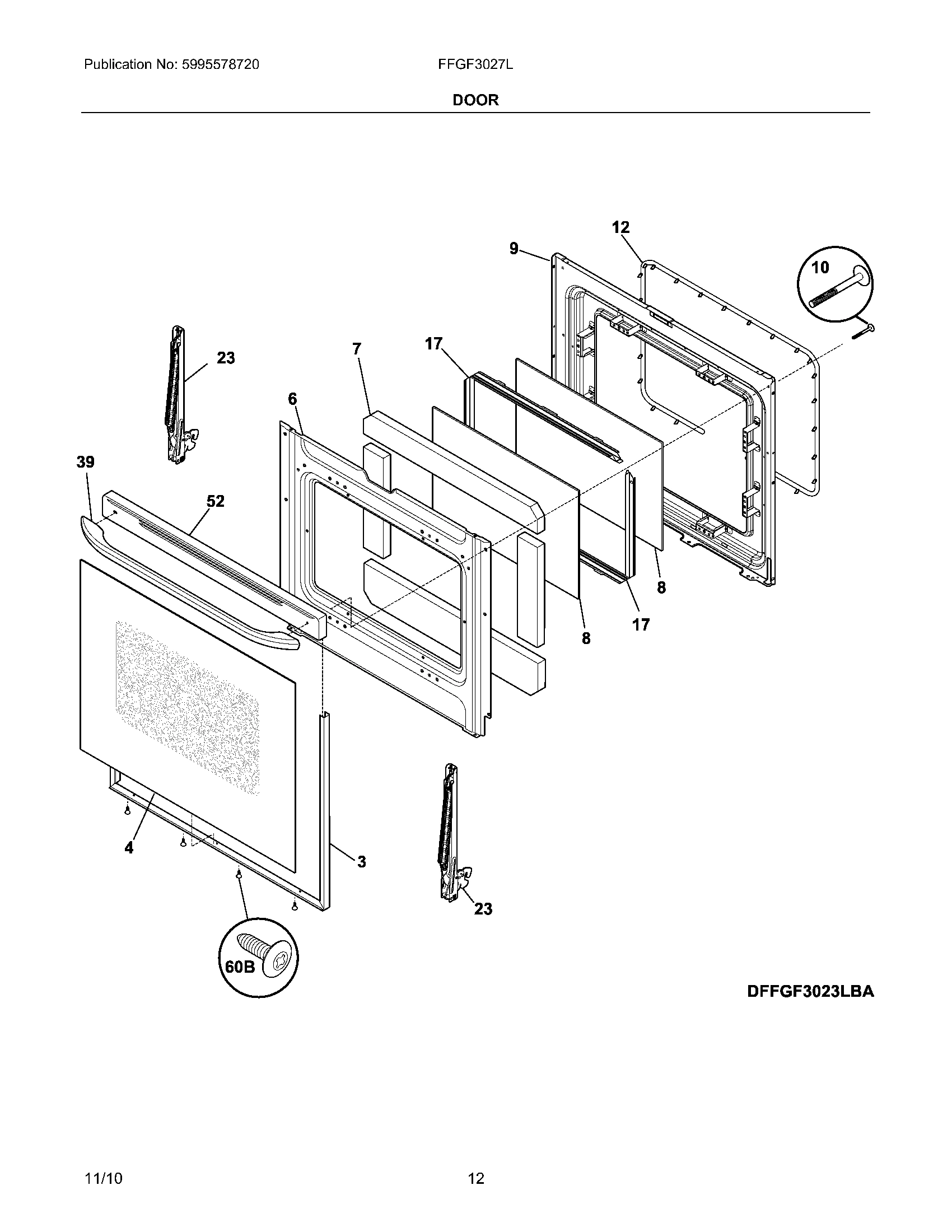 Publication No: 5995578720

FFGF3027L

DOOR

12

9

10

23

7

17

6

39

52

8

17

8

4

3

23

60B

DFFGF3023LBA

11/10

12