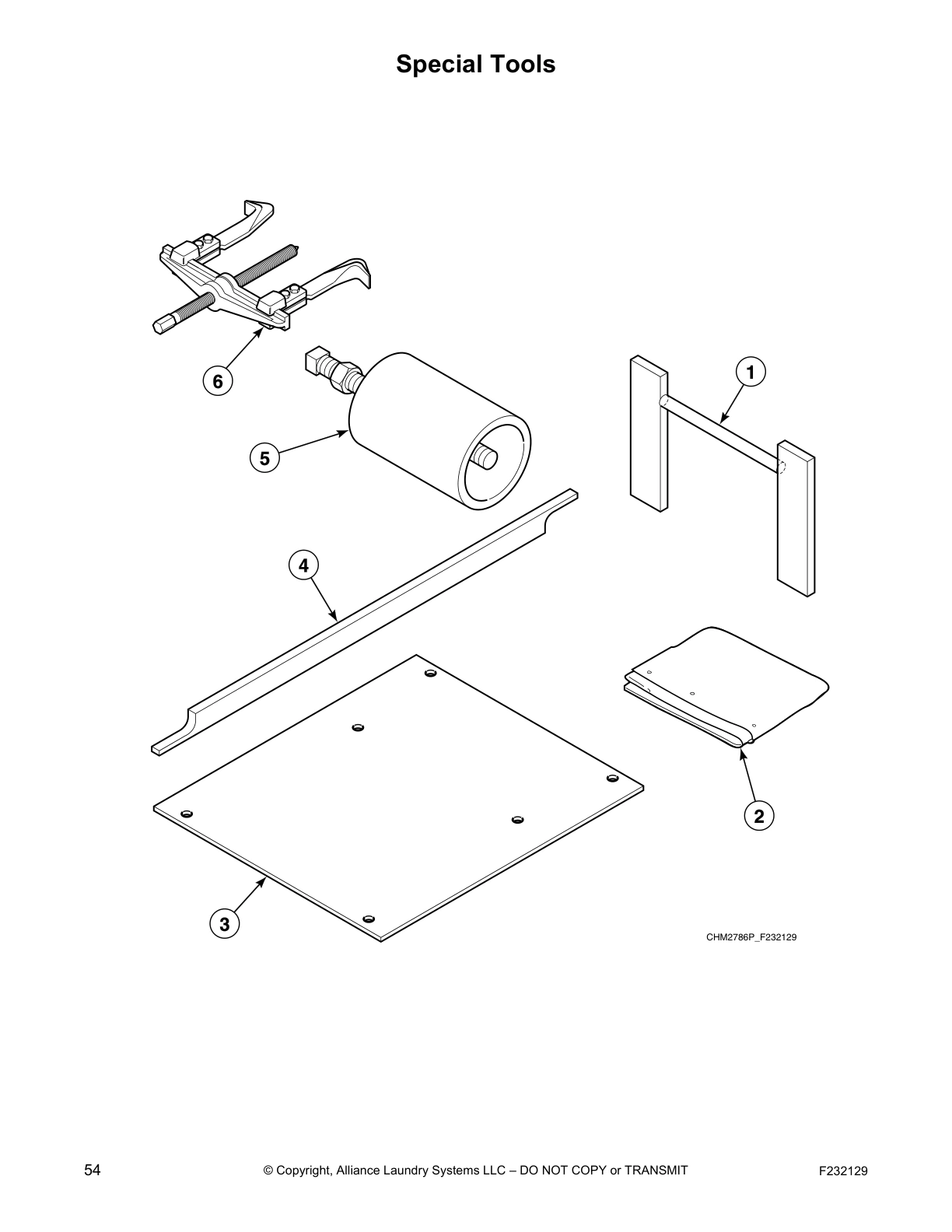 Special Tools

6

1

5

4

2

3

CHM2786P_F232129

54 © Copyright, Alliance Laundry Systems LLC – DO NOT COPY or TRANSMIT F232129