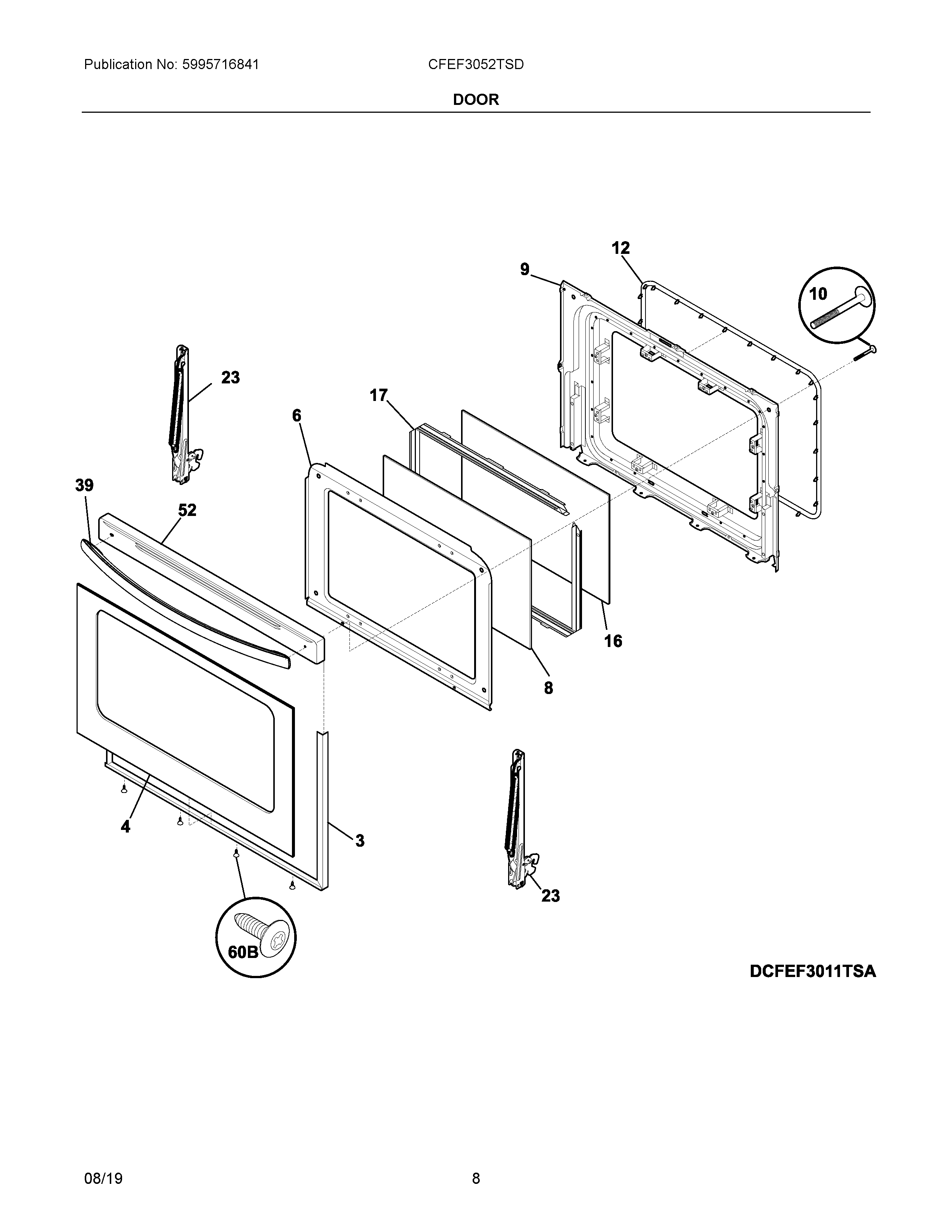 Publication No: 5995716841

CFEF3052TSD

DOOR

12

9

10

23

17

6

39

52

16

8

4

3

23

60B

DCFEF3011TSA

08/19

8