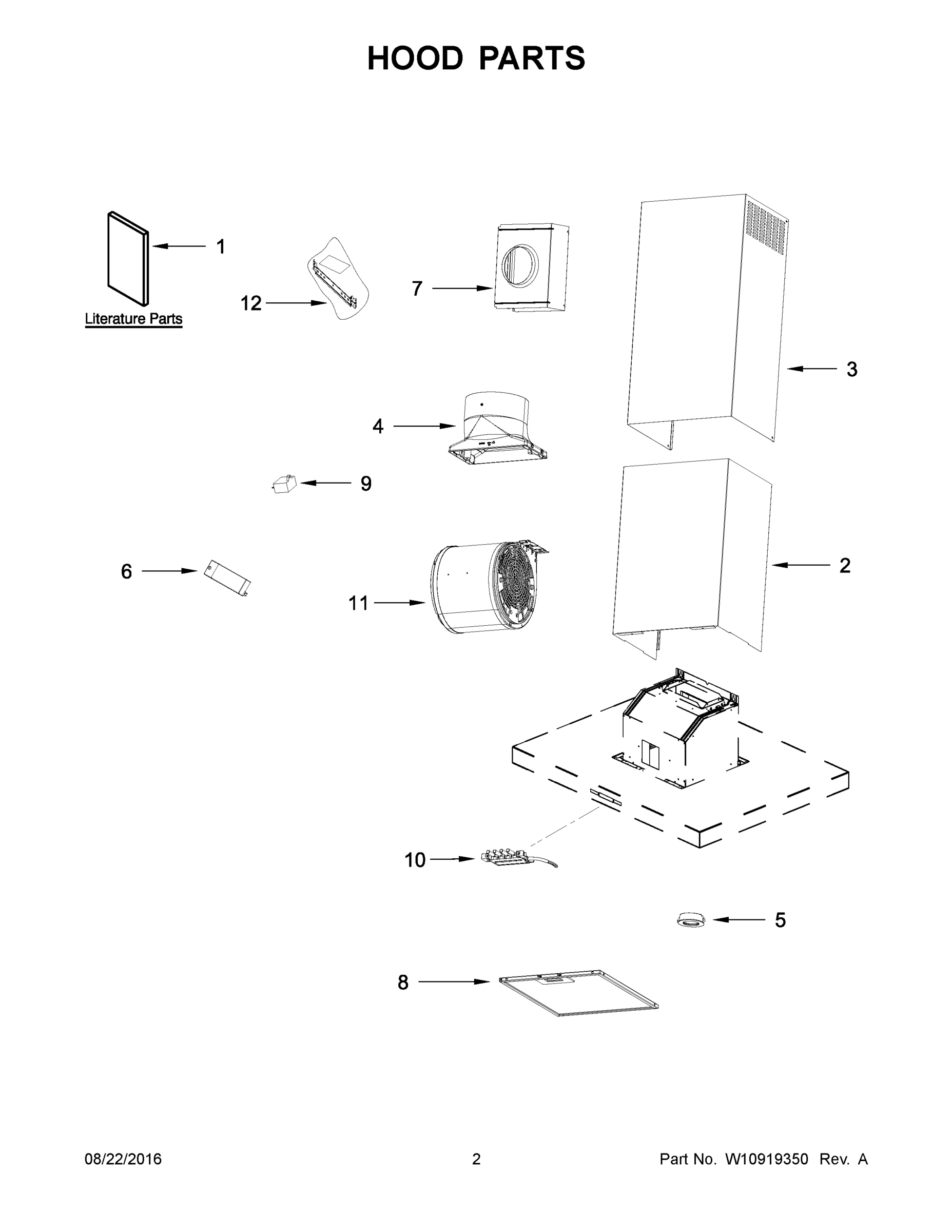 HOOD PARTS

1

Literature Parts

12

7

3

4

9

6

11

2

10

5

8

08/22/2016

2

Part No. W10919350 Rev. A