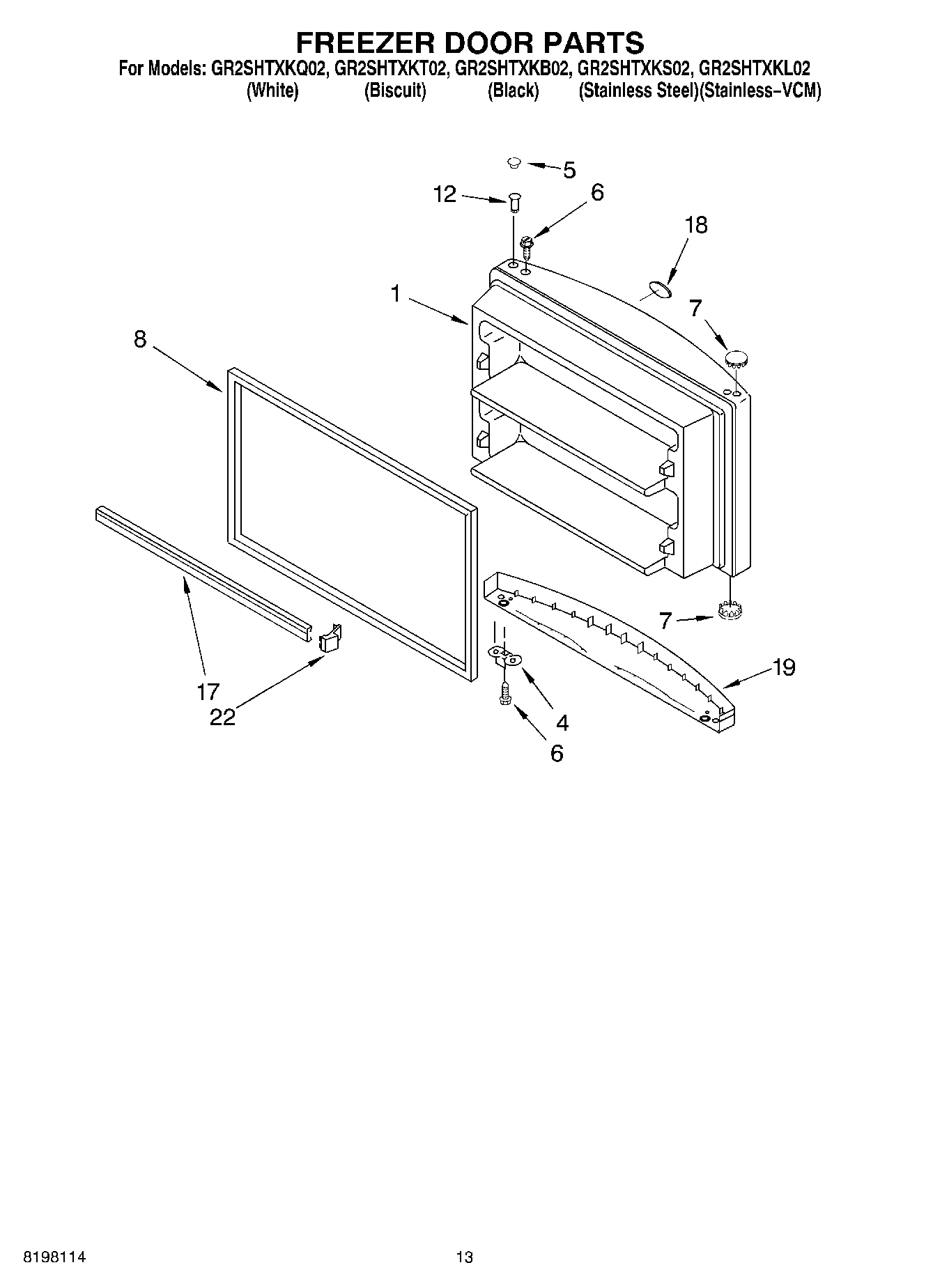 FREEZER DOOR PARTS

For Models: GR2SHTXKQ02, GR2SHTXKT02, GR2SHTXKB02, GR2SHTXKS02, GR2SHTXKL02
(White) (Biscuit) (Black) (Stainless Steel)(Stainless–VCM)

5
12
6
18
1
7
8
7
19
17
22
4
6

8198114
13