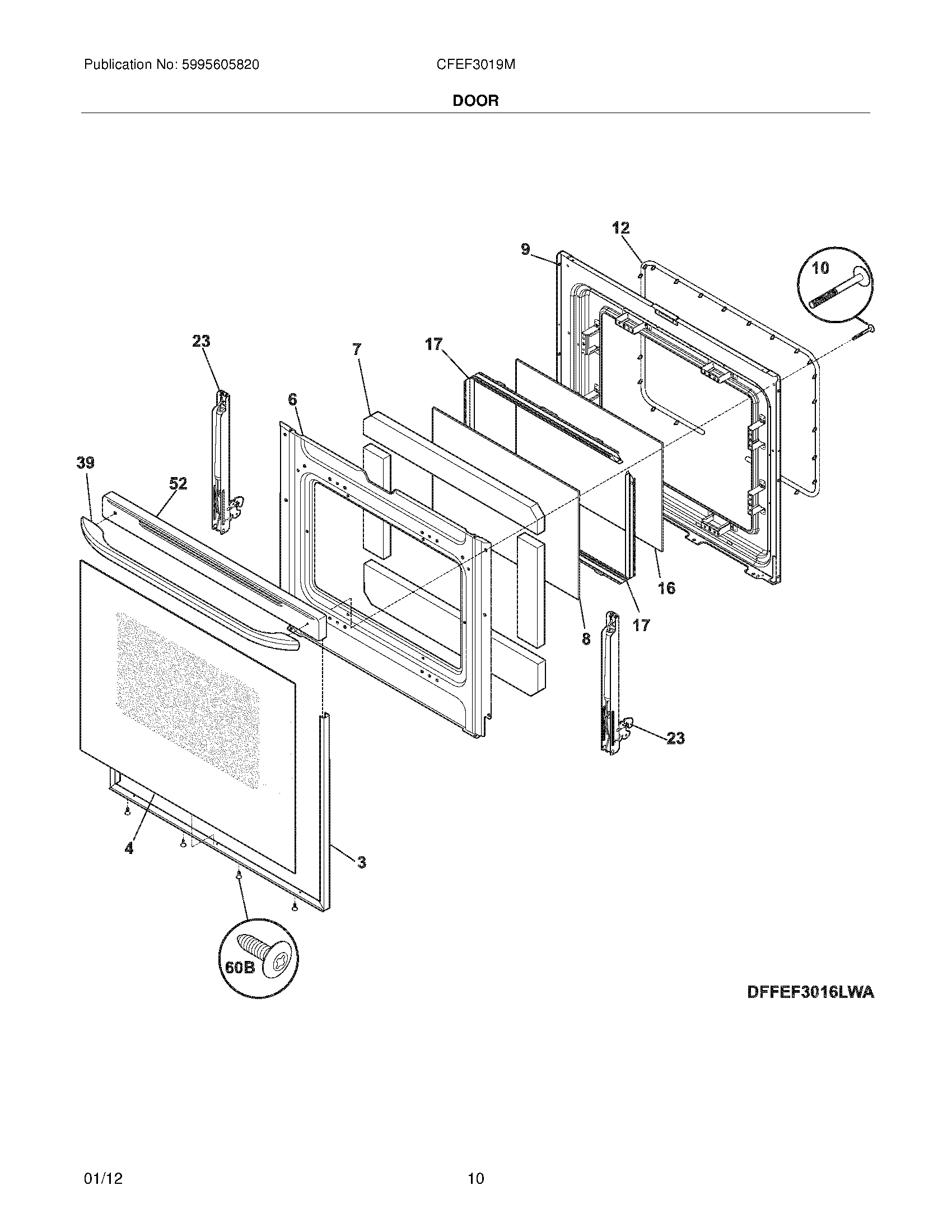 Publication No: 5995605820

CFEF3019M

DOOR

12

9

10

23

7

17

6

39

52

16

17

8

23

4

3

60B

DFFEF3016LWA

01/12

10