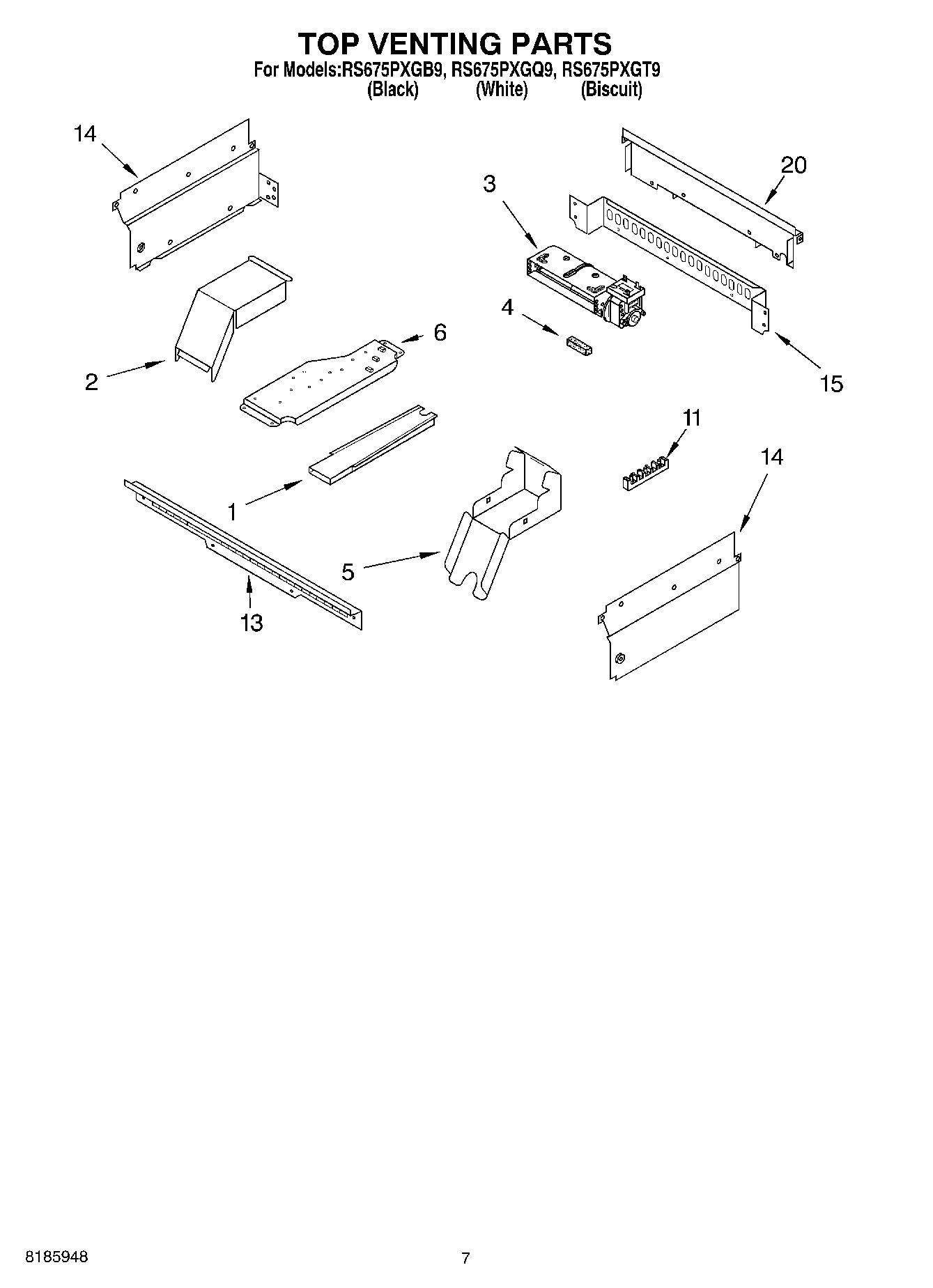 TOP VENTING PARTS

For Models:RS675PXGB9, RS675PXGQ9, RS675PXGT9
(Black) (White) (Biscuit)

14
20
3
4
6
2
15
11
14
1
5
13

8185948

7