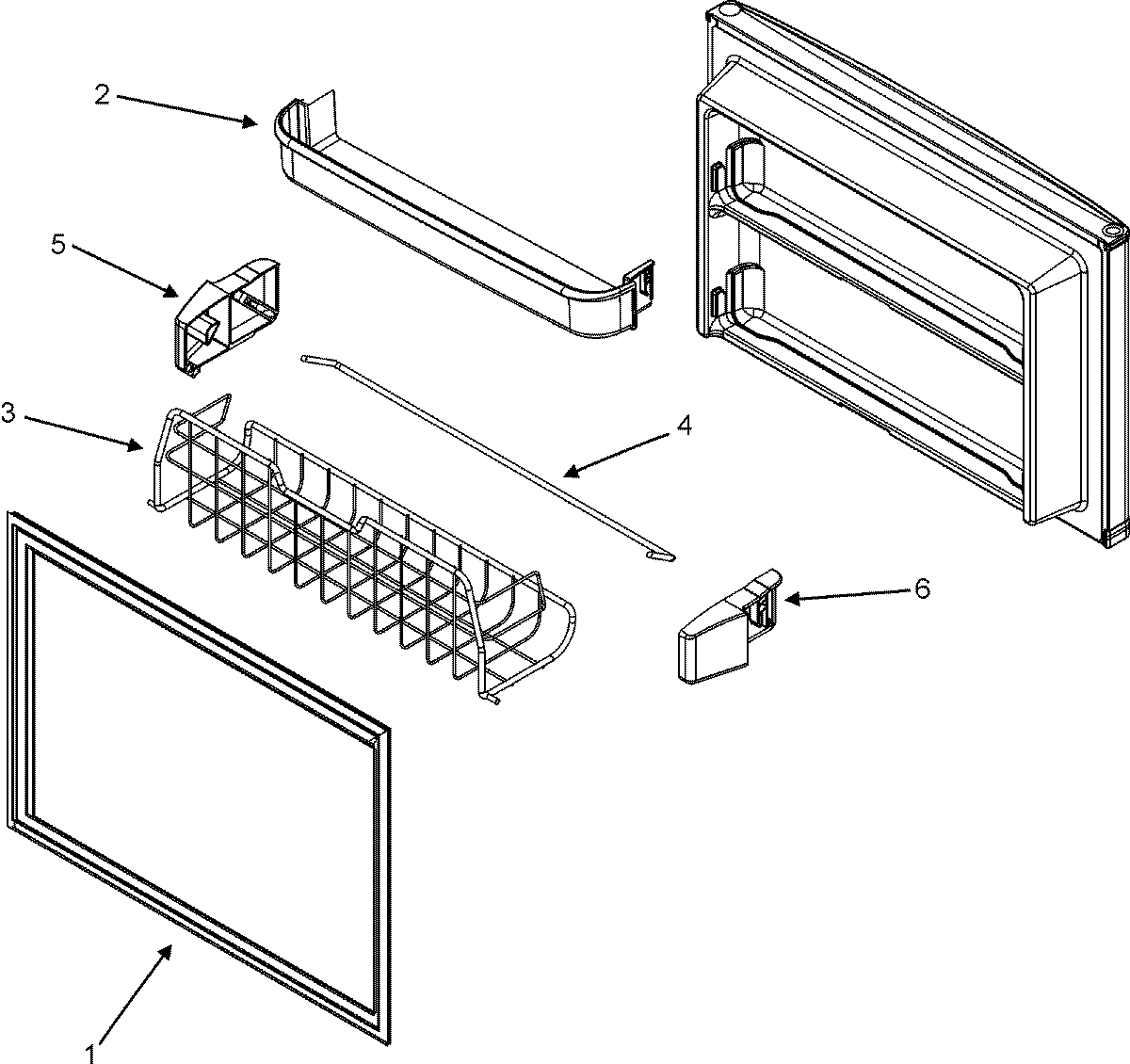 2
5
3
4
6
1