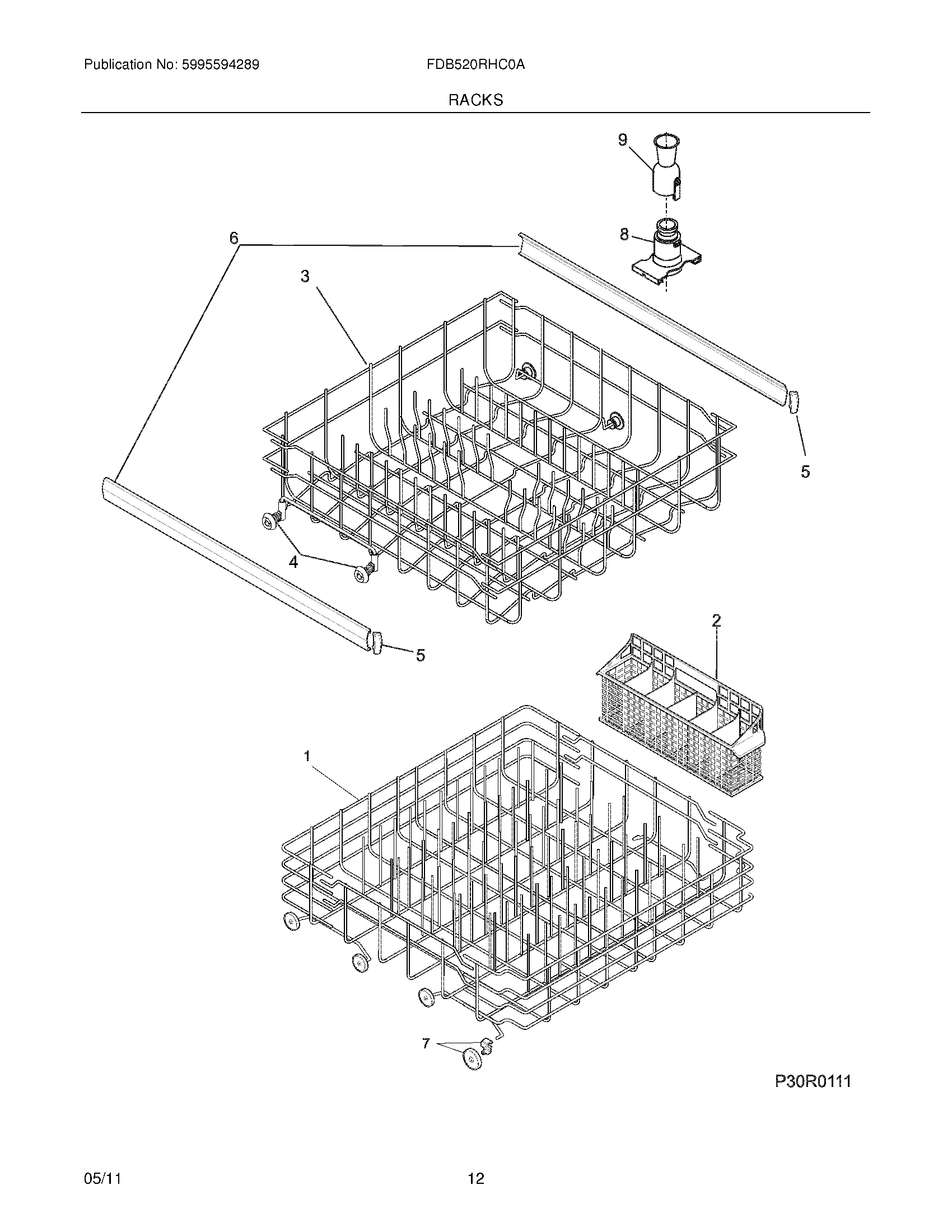 Publication No: 5995594289

FDB520RHC0A

RACKS

9

8

6

3

5

4

5

2

1

7

P30R0111

05/11

12