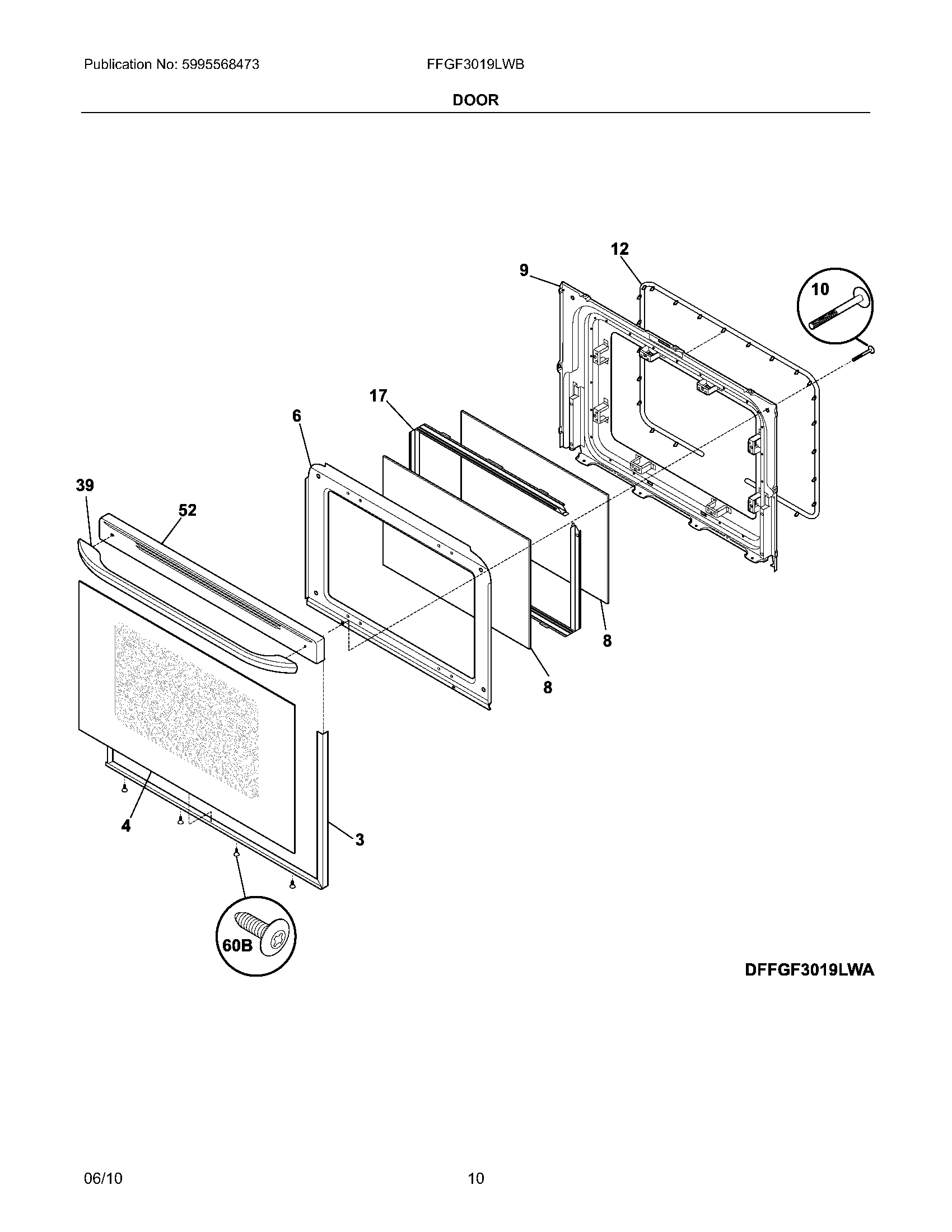 Publication No: 5995568473

FFGF3019LWB

DOOR

12

9

10

17

6

39

52

8

8

4

3

60B

DFFGF3019LWA

06/10

10