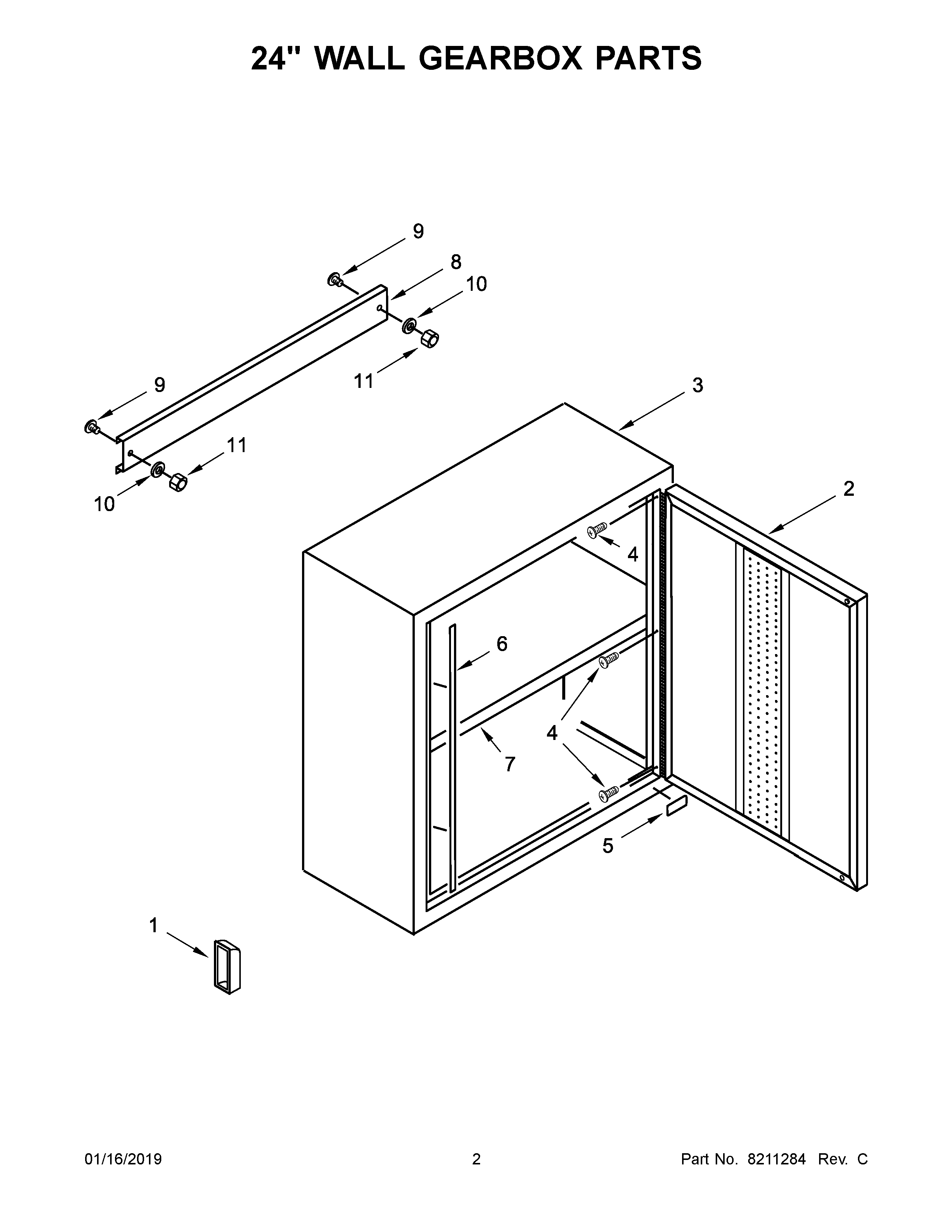 24" WALL GEARBOX PARTS

9
8
10
11
9
11
10
3
2
4
6
4
7
5
1

01/16/2019
2
Part No. 8211284 Rev. C