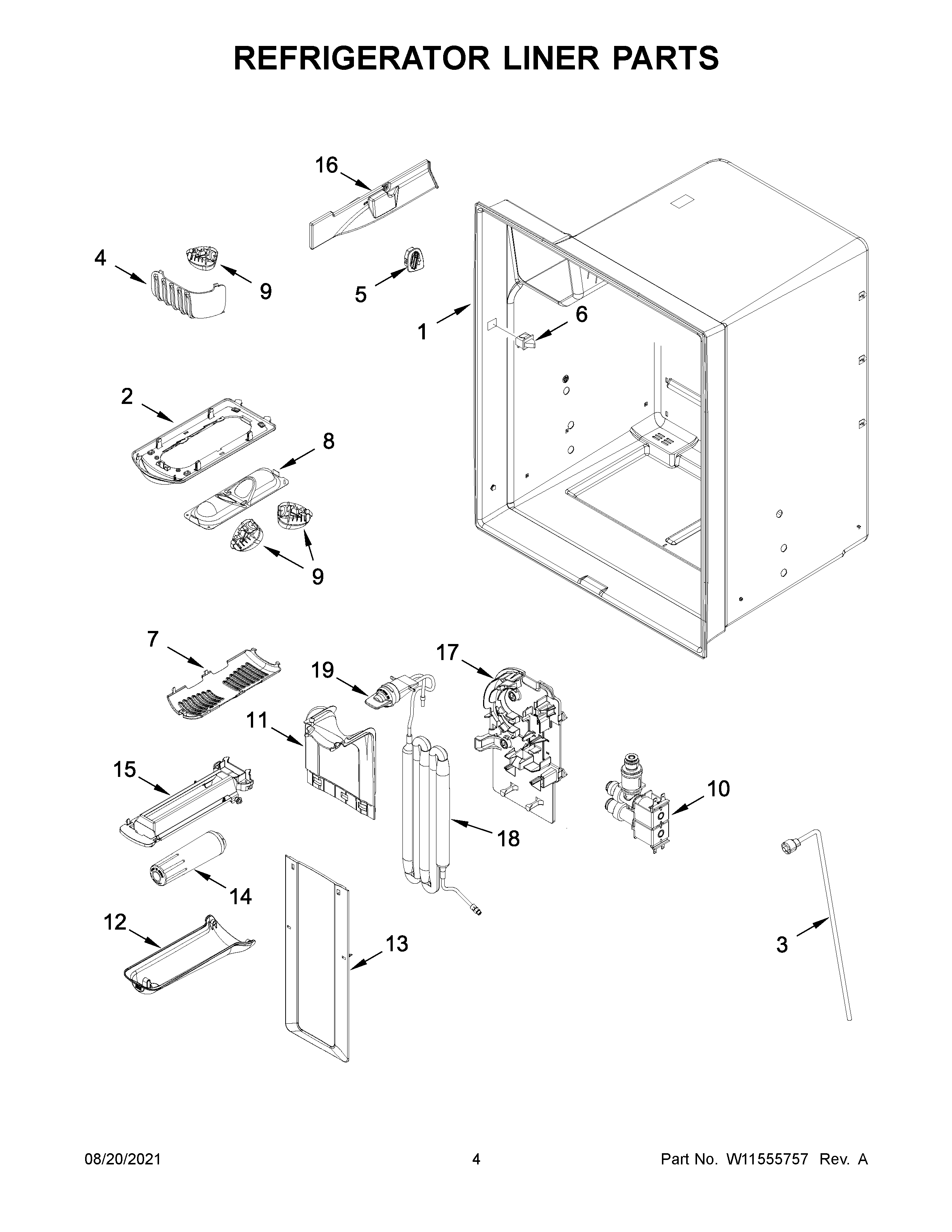 REFRIGERATOR LINER PARTS

16

4

9

5

1

6

2

8

9

7

19

17

11

15

10

18

14

12

13

3

08/20/2021

4

Part No. W11555757 Rev. A