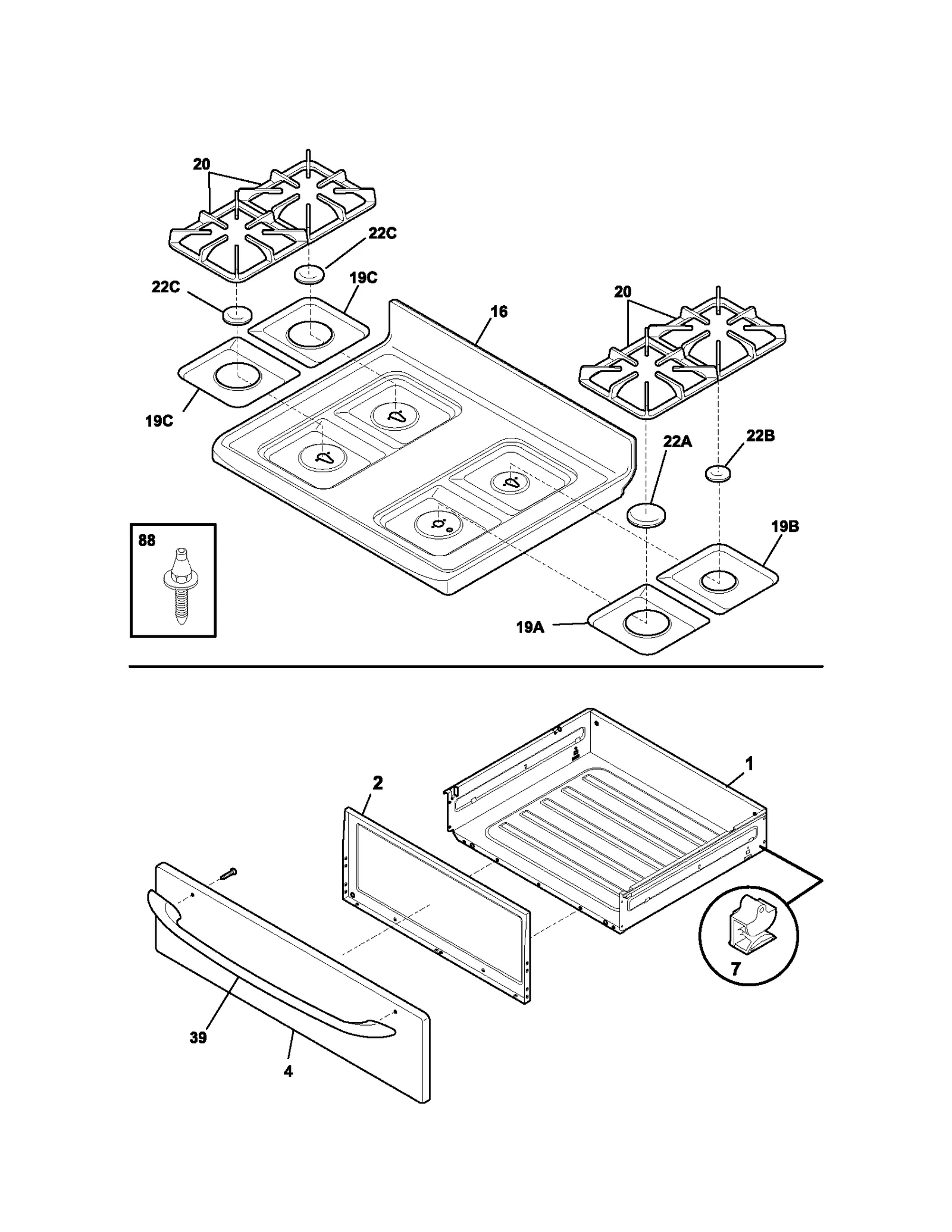 20
22C
22C
19C
16
20
19C
22A
22B
88
19B
19A

1
2
7
39
4