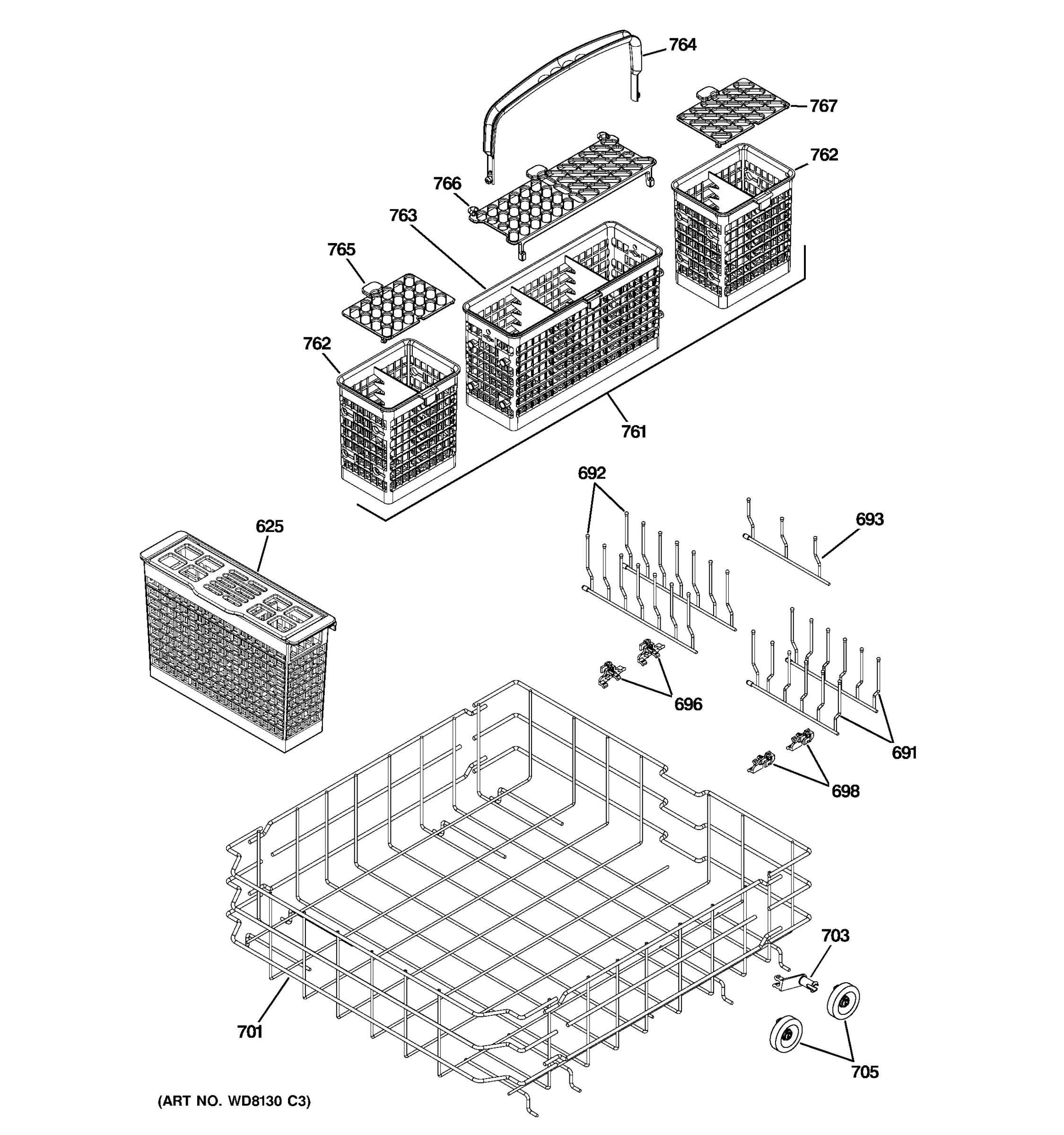 764
767
762
766
763
765
762
761
692
693
625
696
691
698
703
701
705
(ART NO. WD8130 C3)