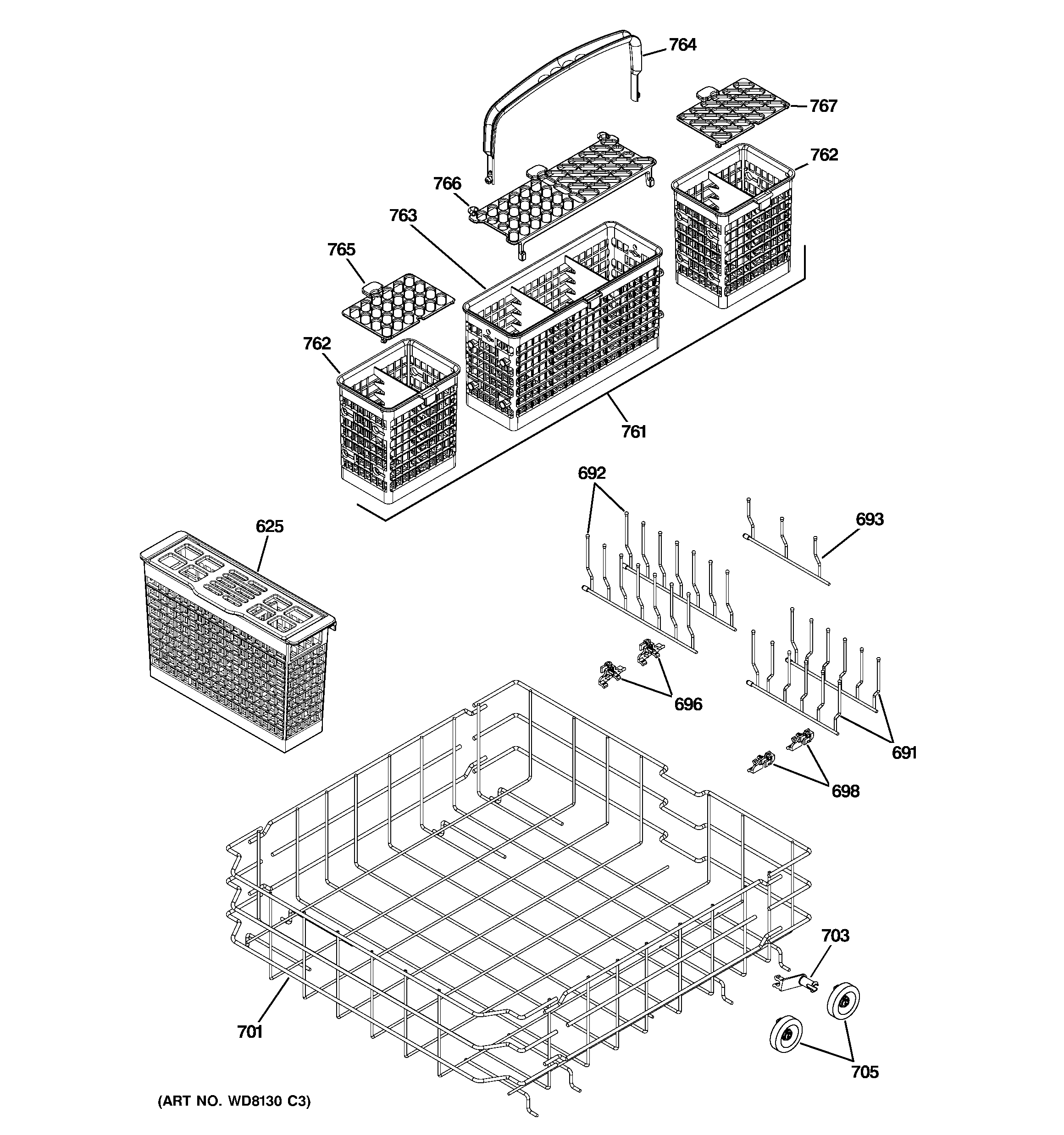 764
767
762
766
763
765
762
761
692
693
625
696
691
698
703
701
705
(ART NO. WD8130 C3)