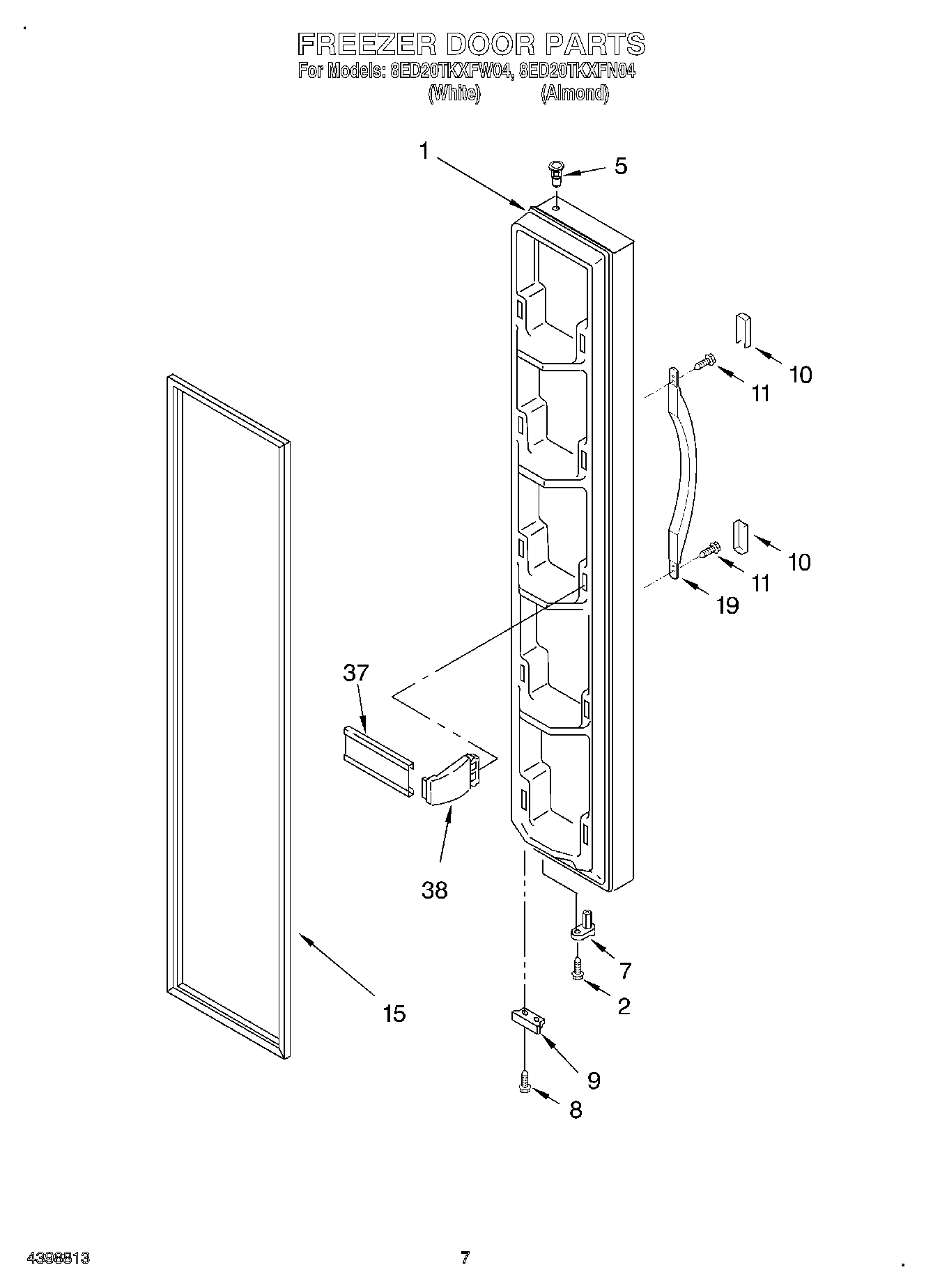 FREEZER DOOR PARTS
For Models: 8ED20TKXFW04, 8ED20TKXFN04
(White) (Almond)

1
5
10
11
10
11
19
37
38
7
2
15
9
8

4398813
7