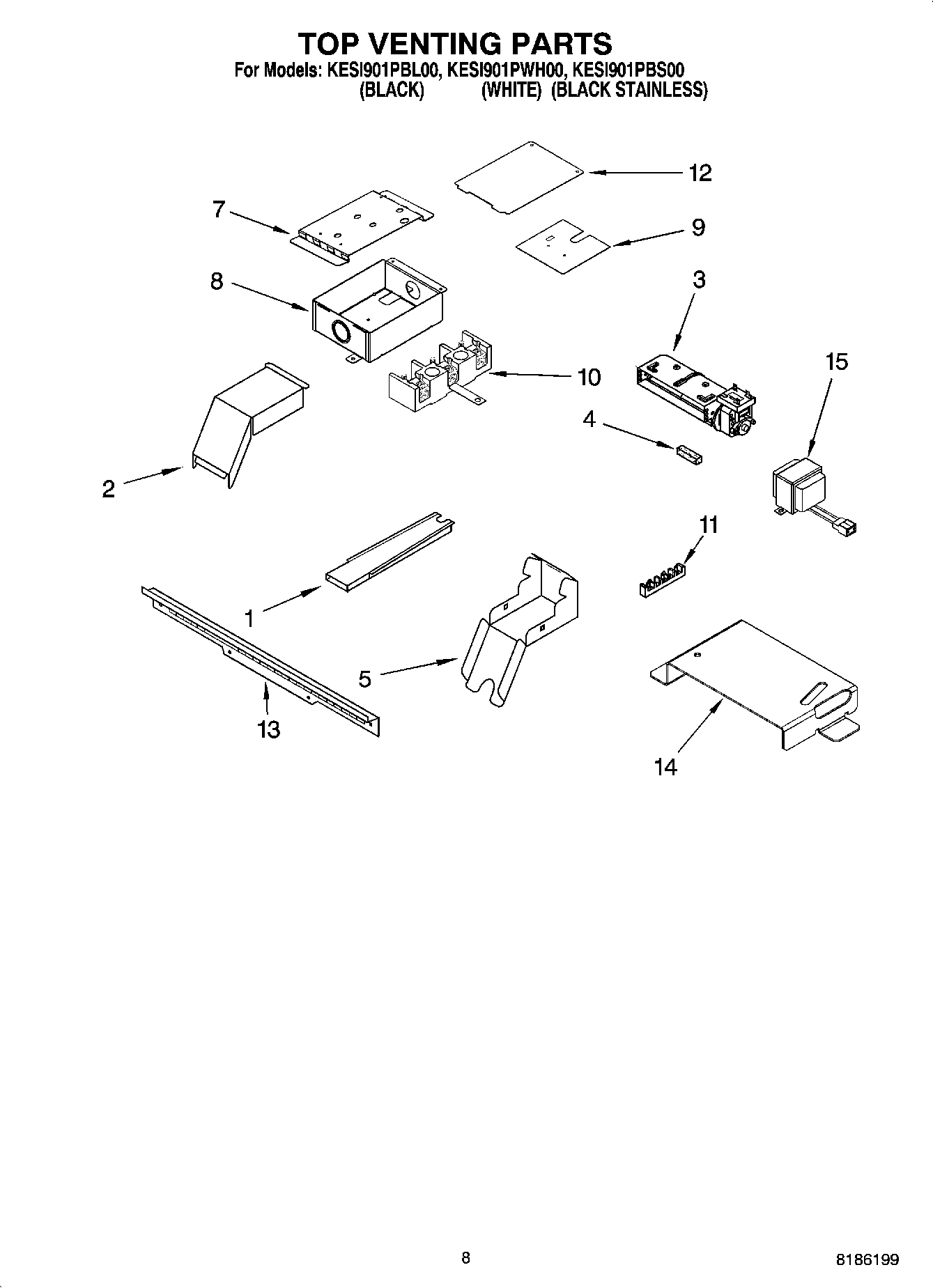 TOP VENTING PARTS

For Models: KESI901PBL00, KESI901PWH00, KESI901PBS00
(BLACK) (WHITE) (BLACK STAINLESS)

12
7
9
8
3
10
15
4
2
11
1
5
13
14

8

8186199