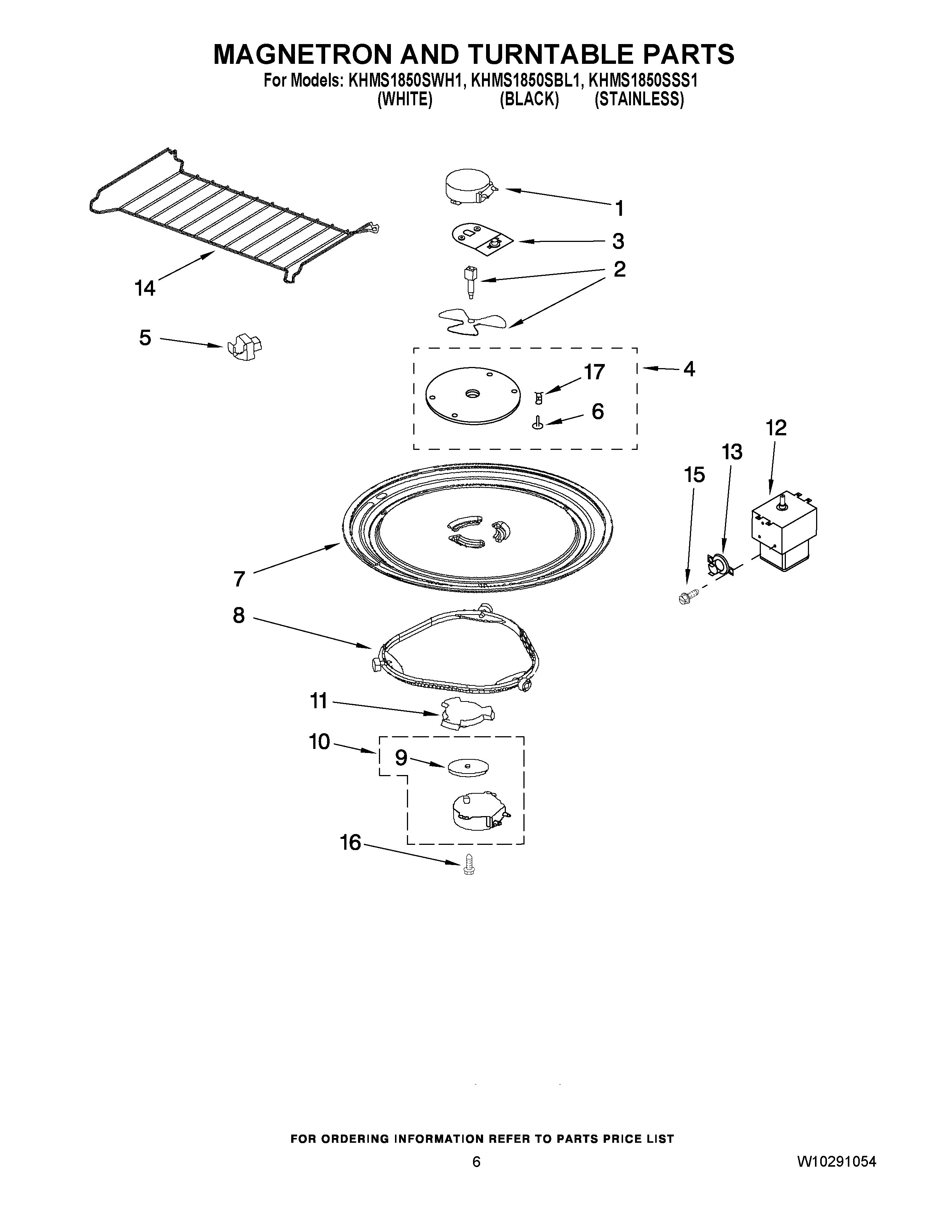 MAGNETRON AND TURNTABLE PARTS

For Models: KHMS1850SWH1, KHMS1850SBL1, KHMS1850SSS1
(WHITE) (BLACK) (STAINLESS)

1
3
2
14
5
17
4
6
12
13
15
7
8
11
10
9
16

FOR ORDERING INFORMATION REFER TO PARTS PRICE LIST

6

W10291054