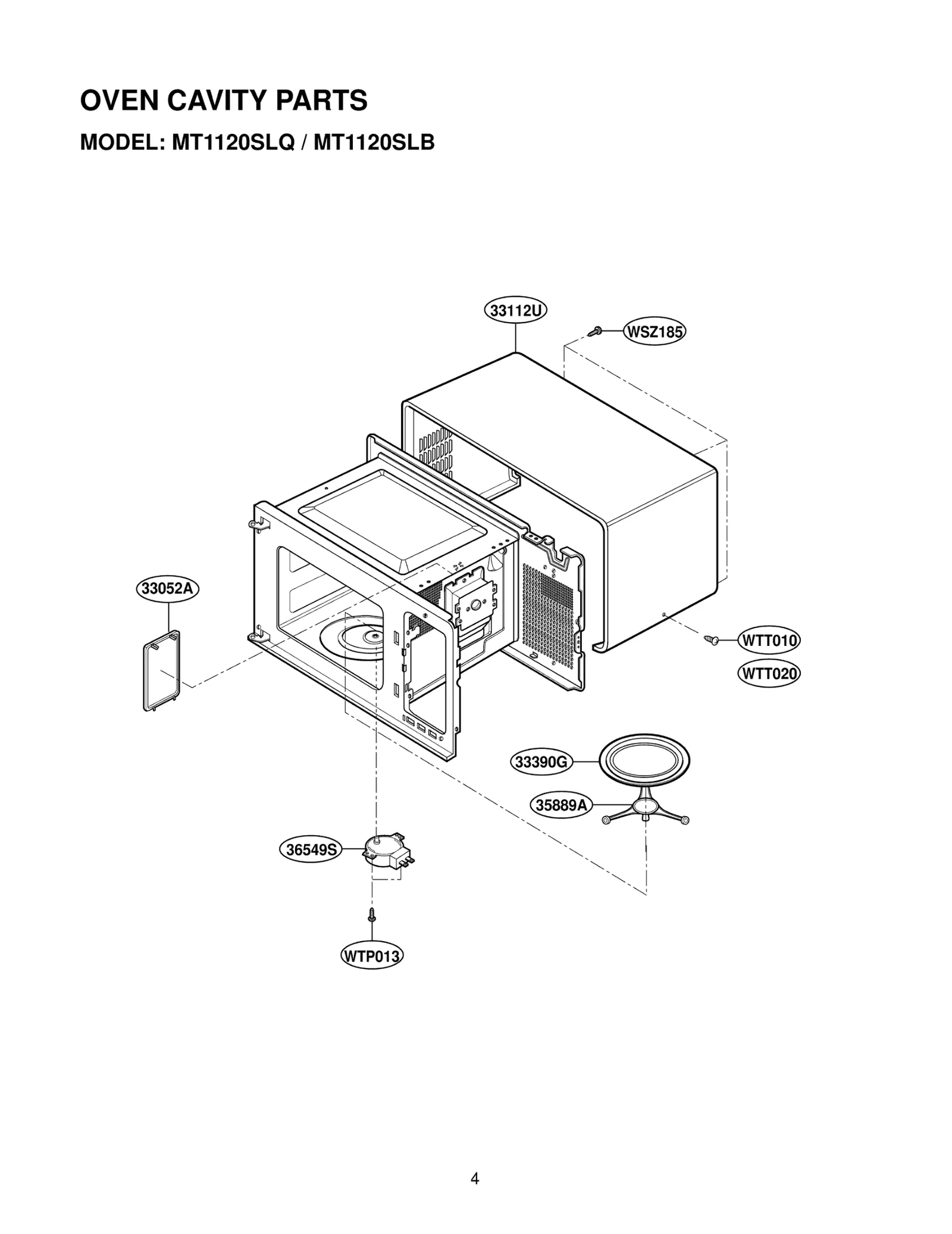 OVEN CAVITY PARTS

MODEL: MT1120SLQ / MT1120SLB

33112U

WSZ185

33052A

WTT010

WTT020

33390G

35889A

36549S

WTP013

4