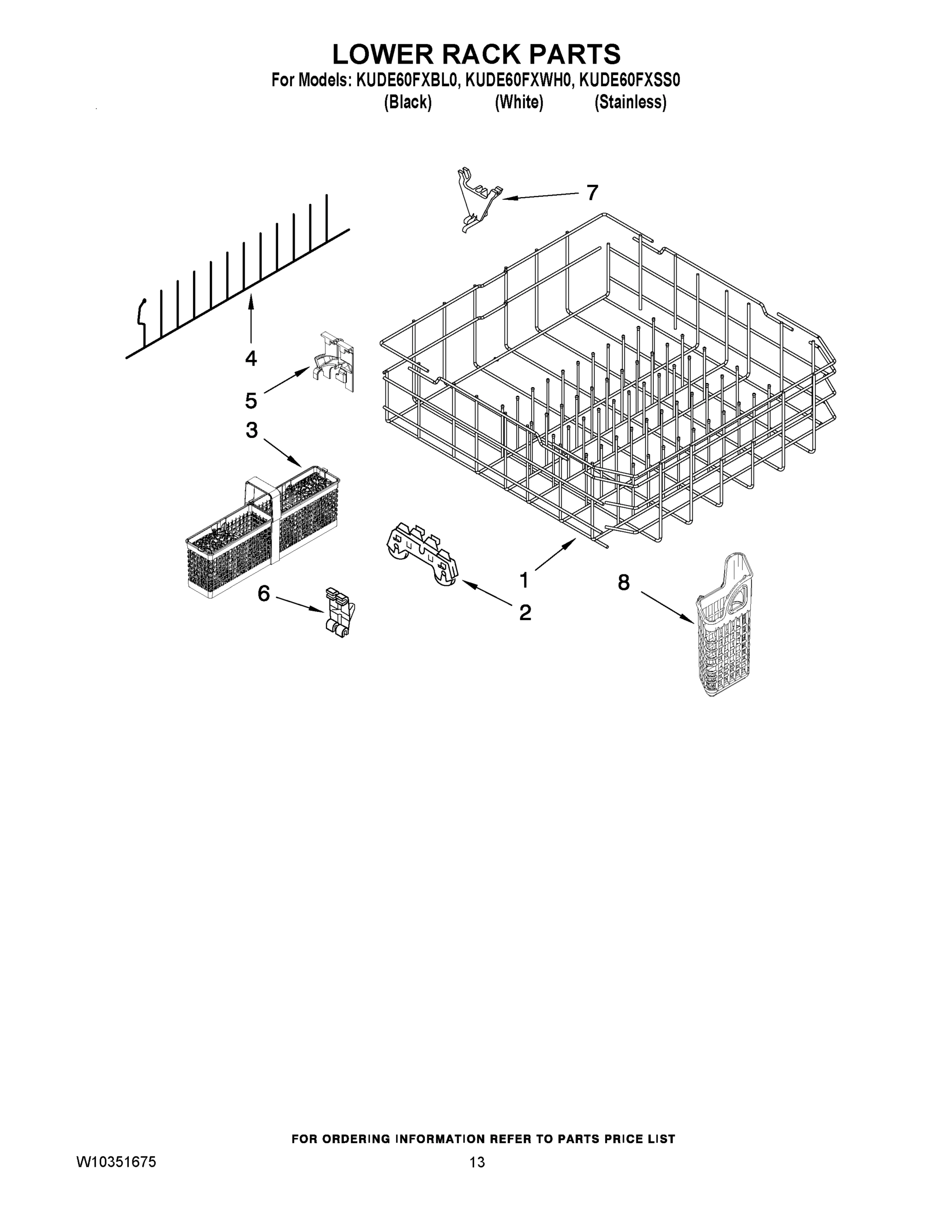 LOWER RACK PARTS

For Models: KUDE60FXBL0, KUDE60FXWH0, KUDE60FXSS0
(Black) (White) (Stainless)

7

4

5

3

1

8

6

2

FOR ORDERING INFORMATION REFER TO PARTS PRICE LIST

W10351675

13