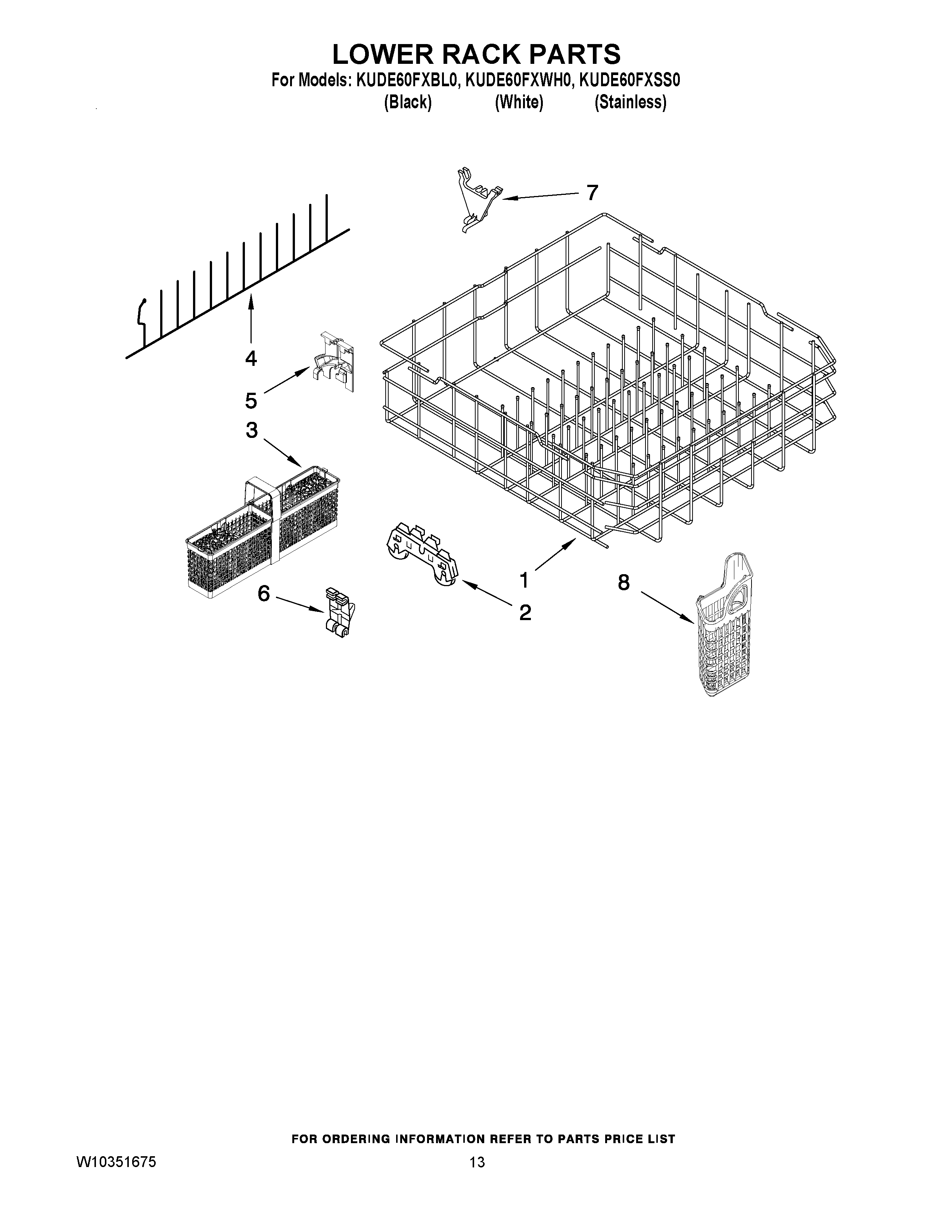 LOWER RACK PARTS
For Models: KUDE60FXBL0, KUDE60FXWH0, KUDE60FXSS0
(Black) (White) (Stainless)

7

4

5

3

1

8

6

2

FOR ORDERING INFORMATION REFER TO PARTS PRICE LIST

W10351675

13