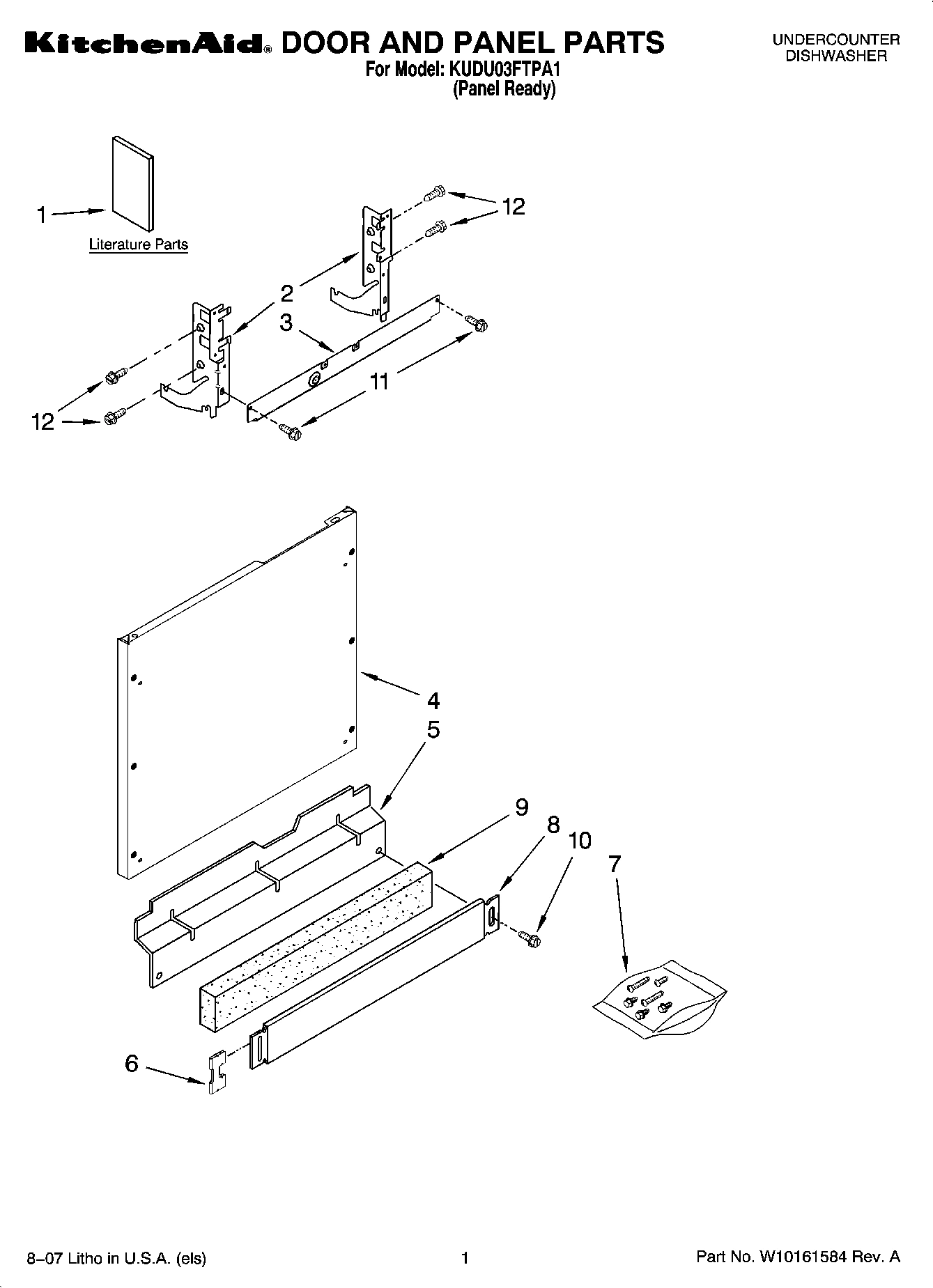 KitchenAid® DOOR AND PANEL PARTS

For Model: KUDU03FTPA1
(Panel Ready)

UNDERCOUNTER
DISHWASHER

1

Literature Parts

12

2

3

11

12

4

5

9

8

10

7

6

8–07 Litho in U.S.A. (els)

1

Part No. W10161584 Rev. A